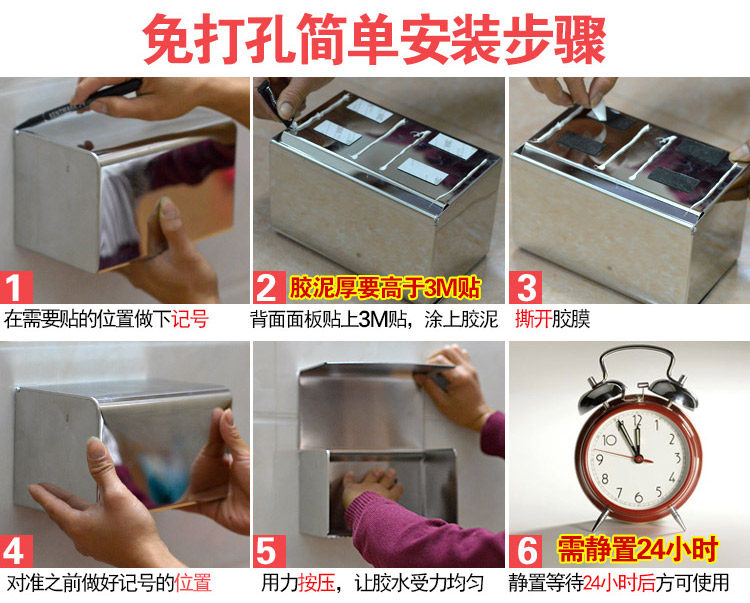 免打孔简单安装步骤

1
在需要贴的位置做下记号

2 胶泥厚要高于3M贴
背面面板贴上3M贴，涂上胶泥

3
撕开胶膜

4
对准之前做好记号的位置

5
用力按压，让胶水受力均匀

12 1 2 3 4 5 6 7 8 9 10 11

6 需静置24小时
静置等待24小时后方可使用