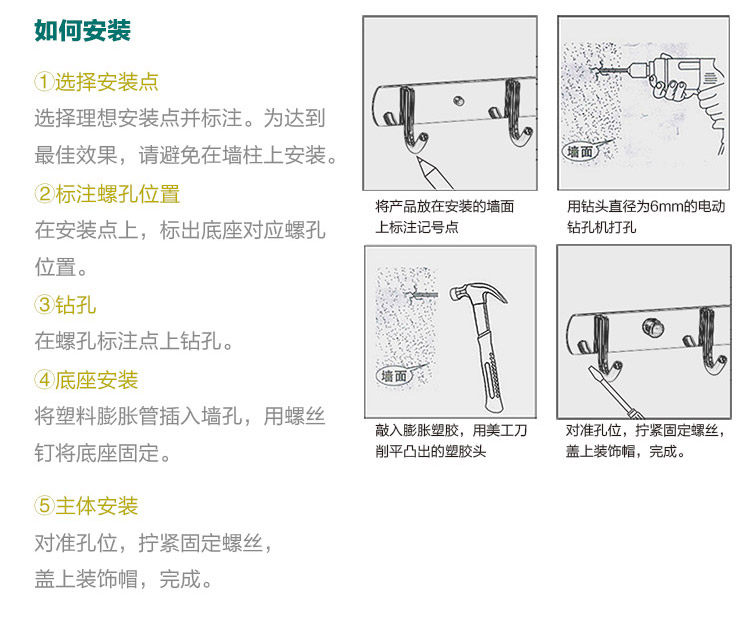 如何安装

①选择安装点

选择理想安装点并标注。为达到最佳效果，请避免在墙柱上安装。

②标注螺孔位置

在安装点上，标出底座对应螺孔位置。

③钻孔

在螺孔标注点上钻孔。

④底座安装

将塑料膨胀管插入墙孔，用螺丝钉将底座固定。

⑤主体安装

对准孔位，拧紧固定螺丝，盖上装饰帽，完成。

将产品放在安装的墙面上标注记号点

墙面

用钻头直径为6mm的电动钻孔机打孔

墙面

敲入膨胀塑胶，用美工刀削平凸出的塑胶头

对准孔位，拧紧固定螺丝，盖上装饰帽，完成。