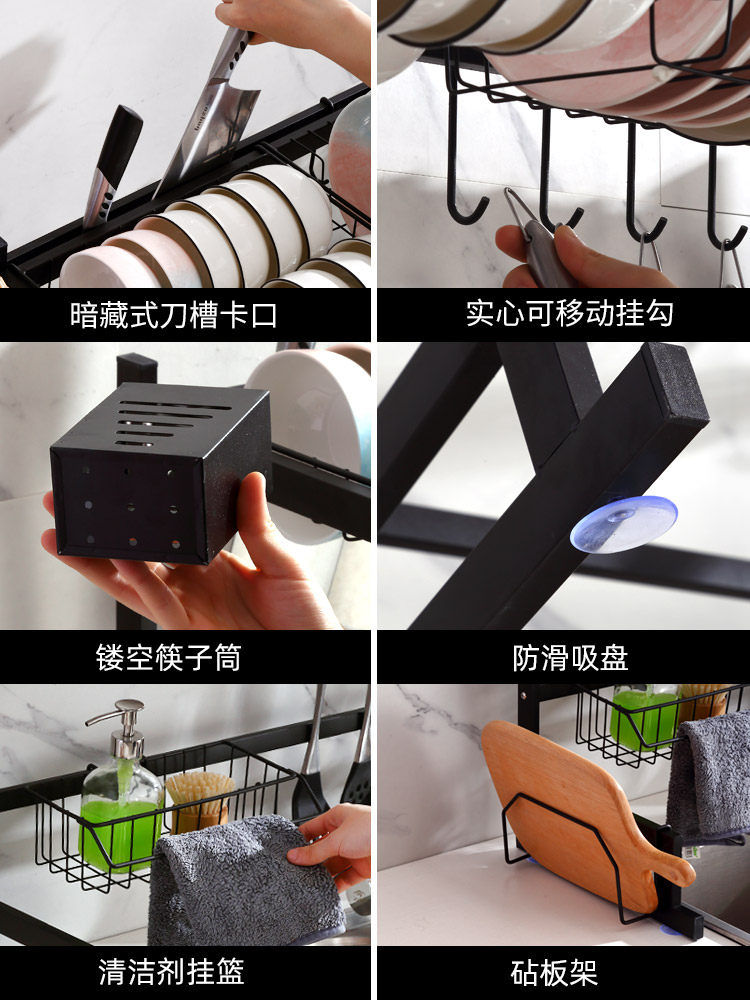 暗藏式刀槽卡口

实心可移动挂勾

镂空筷子筒

防滑吸盘

清洁剂挂篮

砧板架