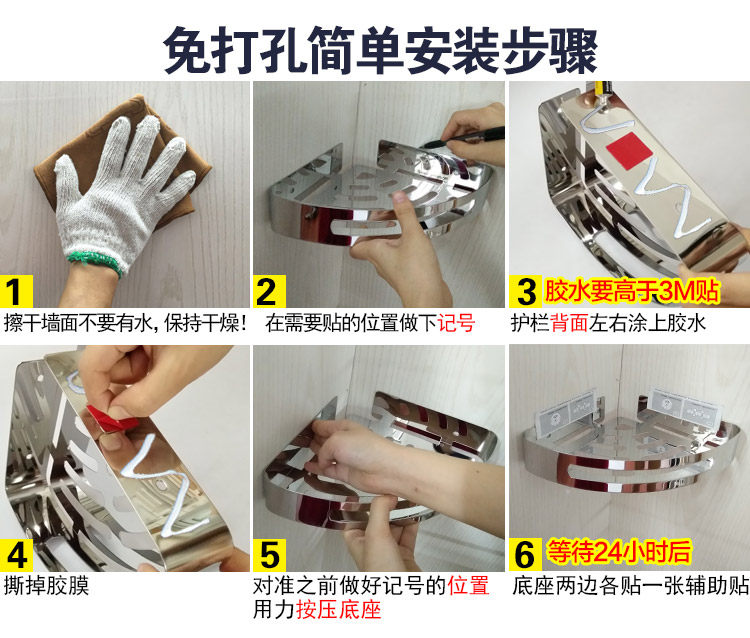 免打孔简单安装步骤

1
擦干墙面不要有水，保持干燥！

2
在需要贴的位置做下记号

3 胶水要高于3M贴
护栏背面左右涂上胶水

4
撕掉胶膜

5
对准之前做好记号的位置
用力按压底座

6 等待24小时后
底座两边各贴一张辅助贴