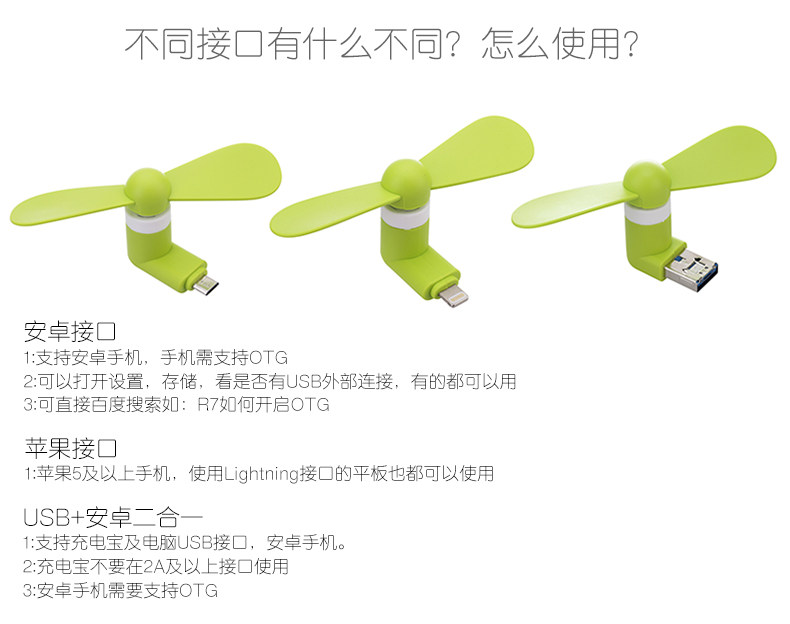 不同接口有什么不同？怎么使用？

安卓接口
1:支持安卓手机，手机需支持OTG
2:可以打开设置，存储，看是否有USB外部连接，有的都可以用
3:可直接百度搜索如：R7如何开启OTG

苹果接口
1:苹果5及以上手机，使用Lightning接口的平板也都可以使用

USB+安卓二合一
1:支持充电宝及电脑USB接口，安卓手机。
2:充电宝不要在2A及以上接口使用
3:安卓手机需要支持OTG