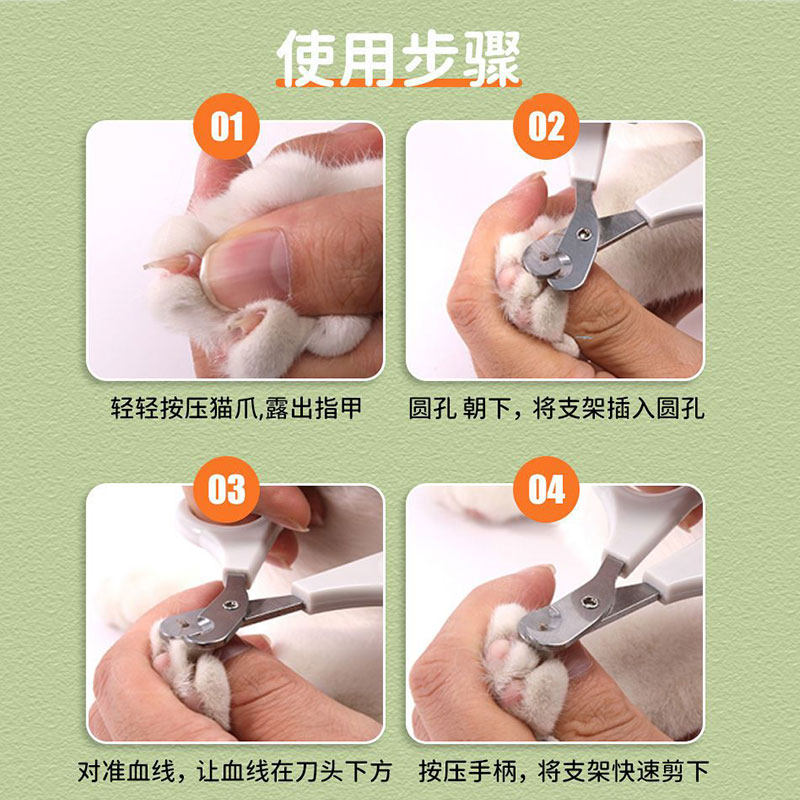 使用步骤

01

轻轻按压猫爪,露出指甲

02

圆孔 朝下，将支架插入圆孔

03

对准血线，让血线在刀头下方

04

按压手柄，将支架快速剪下