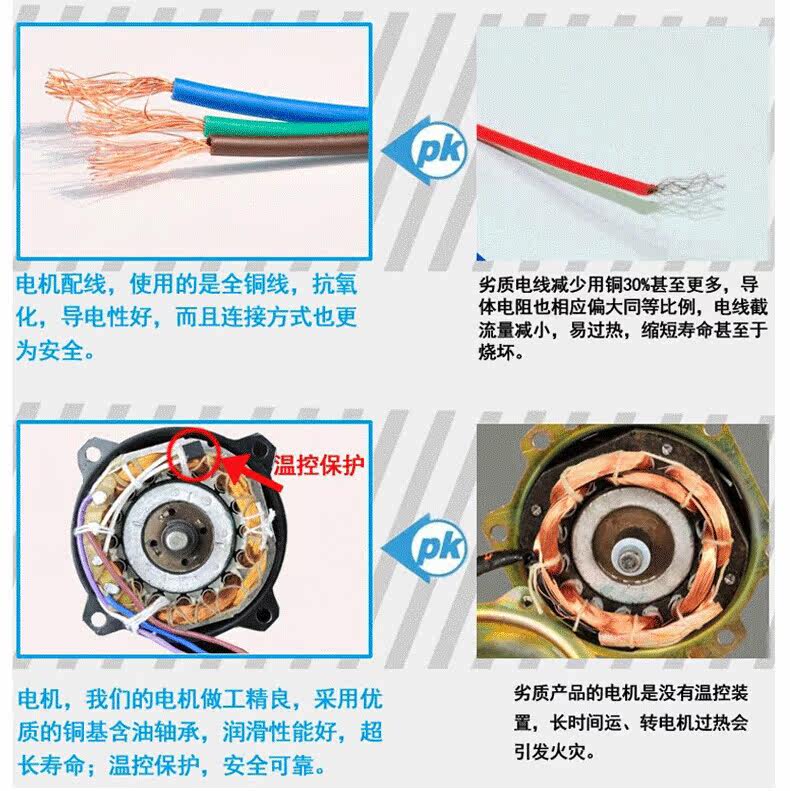 pk

电机配线，使用的是全铜线，抗氧化，导电性好，而且连接方式也更为安全。

劣质电线减少用铜30%甚至更多，导体电阻也相应偏大同等比例，电线截流量减小，易过热，缩短寿命甚至于烧坏。

温控保护

pk

电机，我们的电机做工精良，采用优质的铜基含油轴承，润滑性能好，超长寿命；温控保护，安全可靠。

劣质产品的电机是没有温控装置，长时间运、转电机过热会引发火灾。