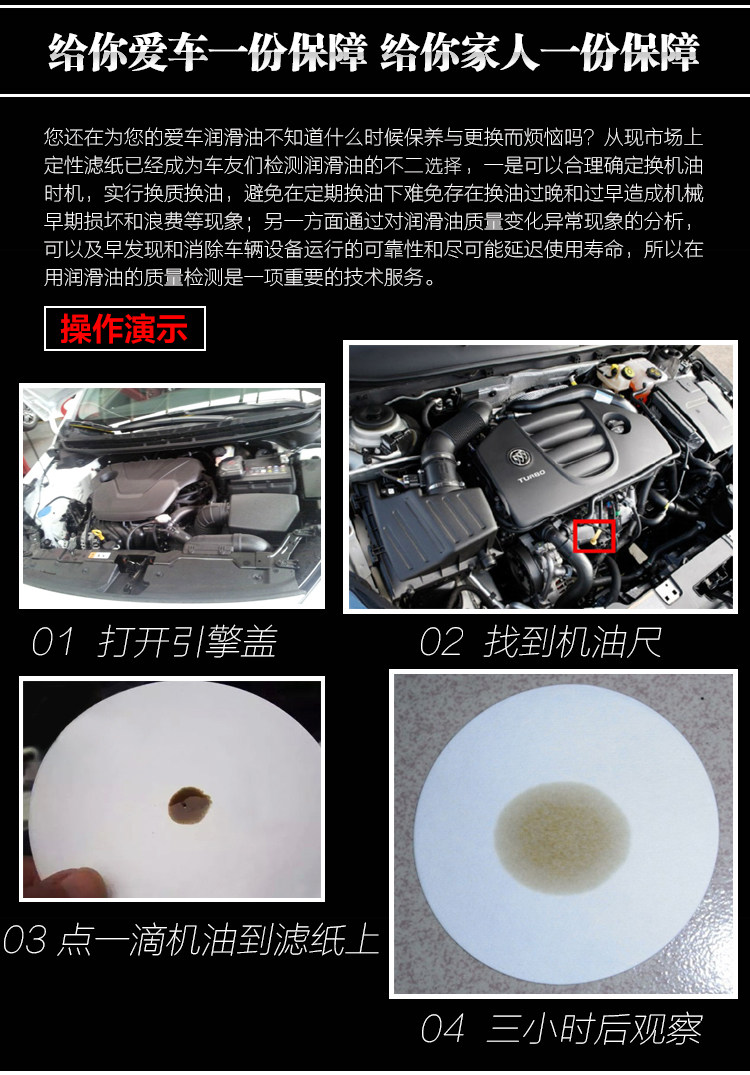 给你爱车一份保障 给你家人一份保障

您还在为您的爱车润滑油不知道什么时候保养与更换而烦恼吗？从现市场上定性滤纸已经成为车友们检测润滑油的不二选择，一是可以合理确定换机油时机，实行换质换油，避免在定期换油下难免存在换油过晚和过早造成机械早期损坏和浪费等现象；另一方面通过对润滑油质量变化异常现象的分析，可以及早发现和消除车辆设备运行的可靠性和尽可能延迟使用寿命，所以在用润滑油的质量检测是一项重要的技术服务。

操作演示

TURBO

01 打开引擎盖

02 找到机油尺

03 点一滴机油到滤纸上

04 三小时后观察