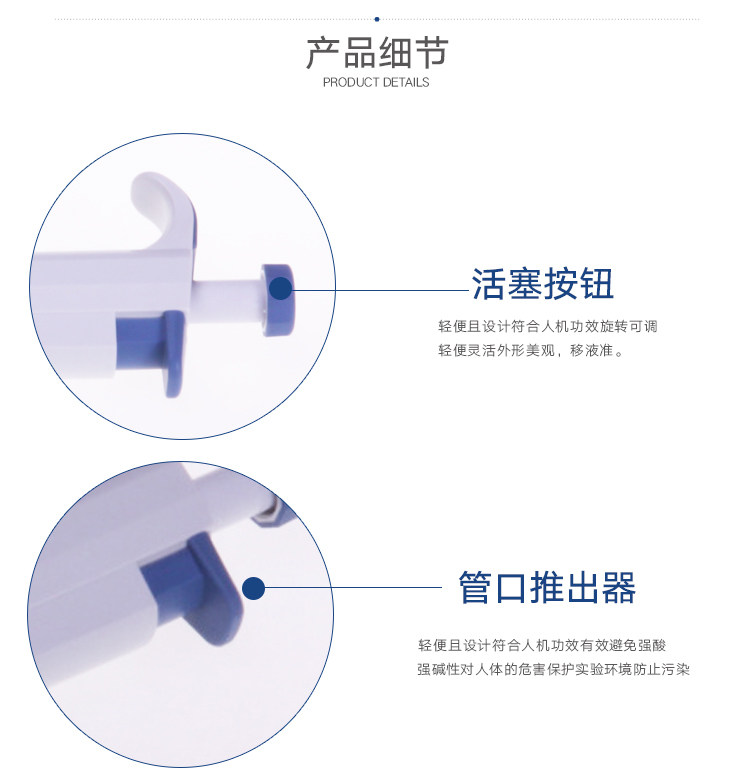 产品细节
PRODUCT DETAILS

活塞按钮

轻便且设计符合人机功效旋转可调
轻便灵活外形美观，移液准。

管口推出器

轻便且设计符合人机功效有效避免强酸
强碱性对人体的危害保护实验环境防止污染