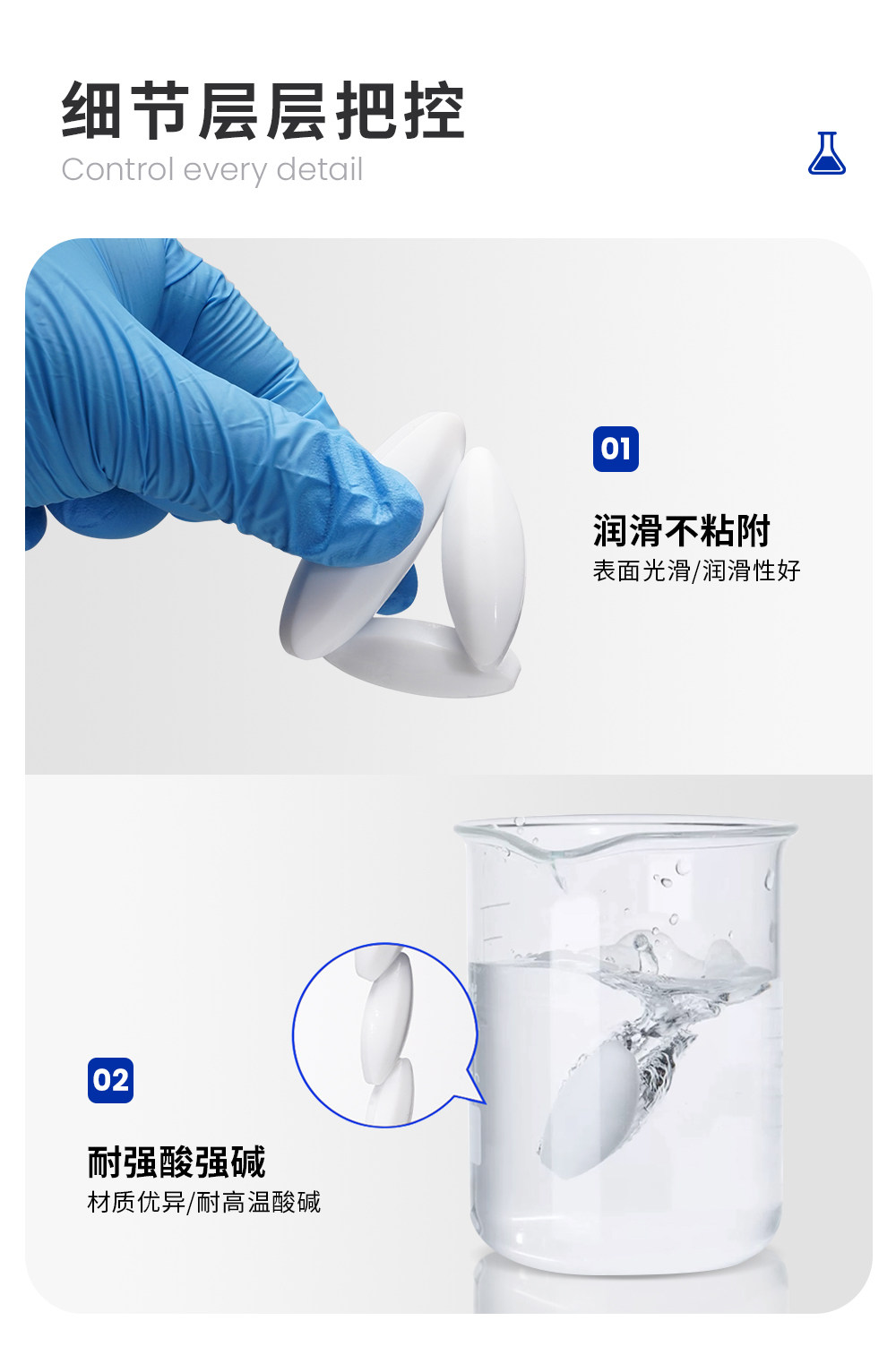 细节层层把控
Control every detail

01
润滑不粘附
表面光滑/润滑性好

02
耐强酸强碱
材质优异/耐高温酸碱