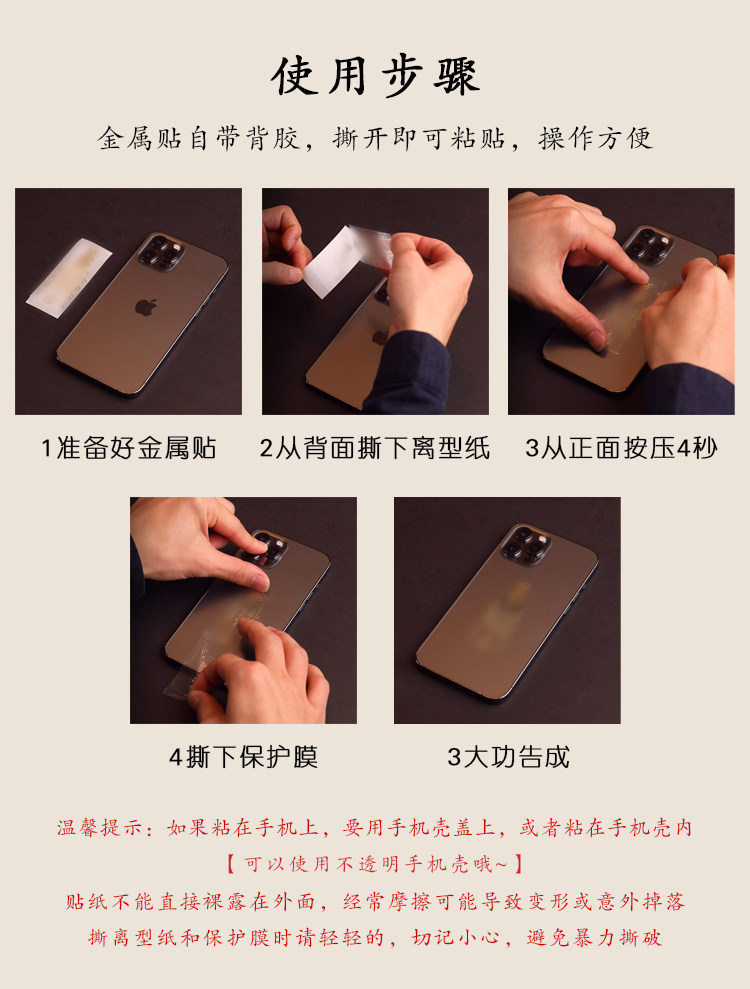 使用步骤

金属贴自带背胶，撕开即可粘贴，操作方便

1准备好金属贴

2从背面撕下离型纸

3从正面按压4秒

4撕下保护膜

3大功告成

温馨提示：如果粘在手机上，要用手机壳盖上，或者粘在手机壳内
【可以使用不透明手机壳哦~】
贴纸不能直接裸露在外面，经常摩擦可能导致变形或意外掉落
撕离型纸和保护膜时请轻轻的，切记小心，避免暴力撕破