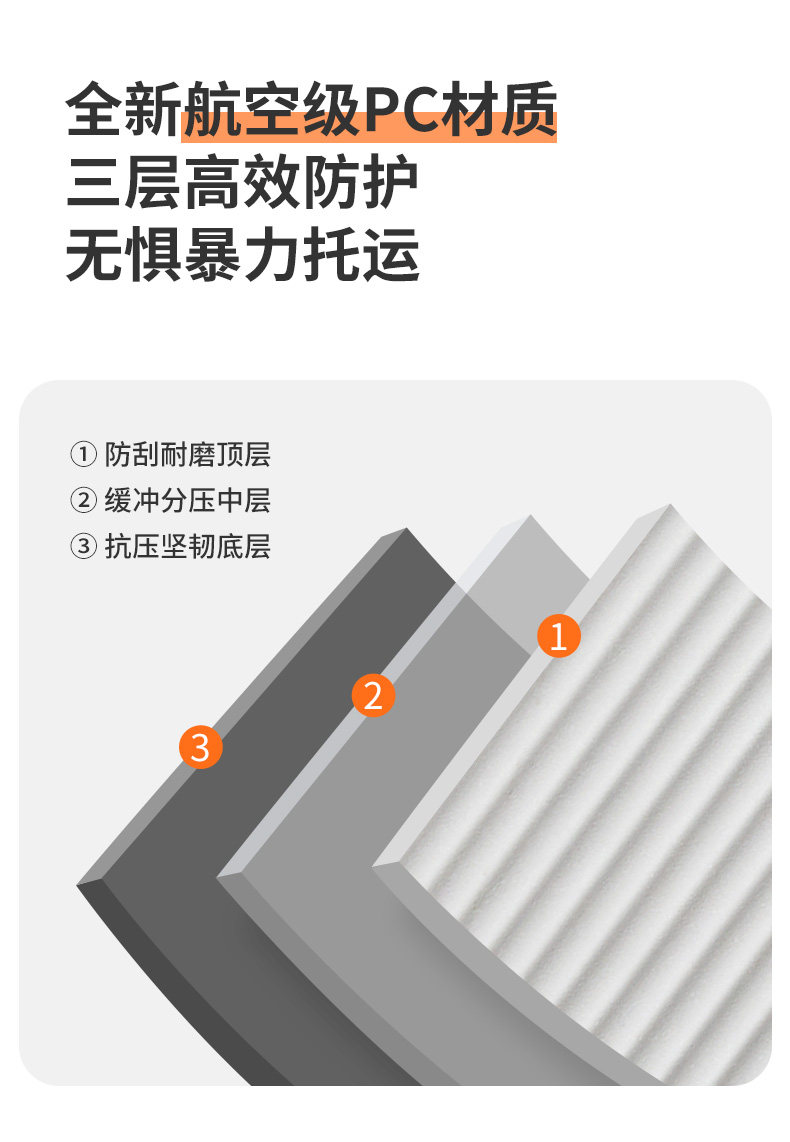 全新航空级PC材质
三层高效防护
无惧暴力托运

① 防刮耐磨顶层
② 缓冲分压中层
③ 抗压坚韧底层

1
2
3