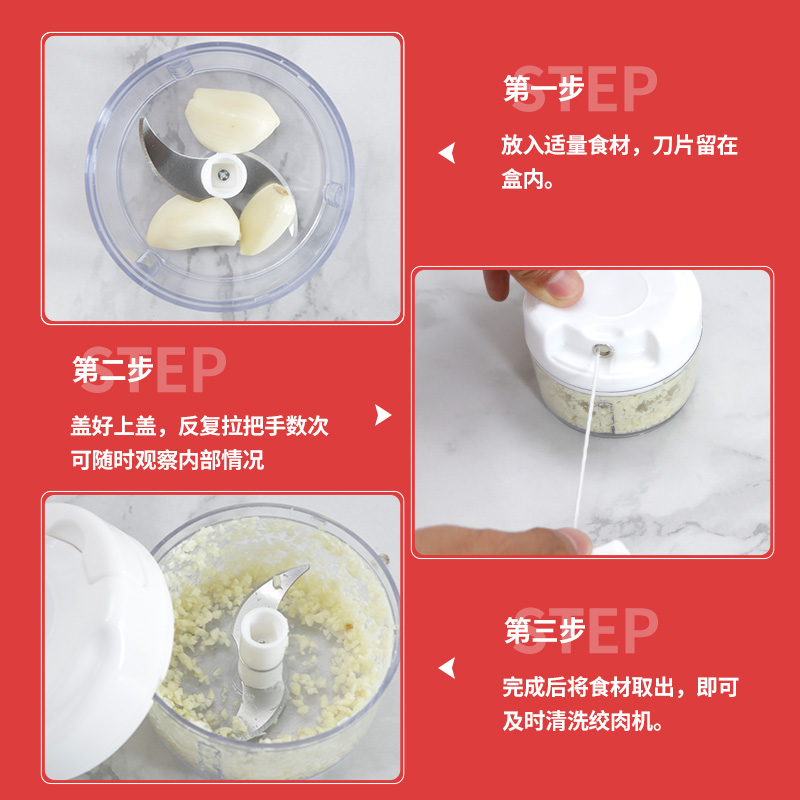 STEP
第一步

放入适量食材，刀片留在盒内。

STEP
第二步

盖好上盖，反复拉把手数次
可随时观察内部情况

STEP
第三步

完成后将食材取出，即可及时清洗绞肉机。