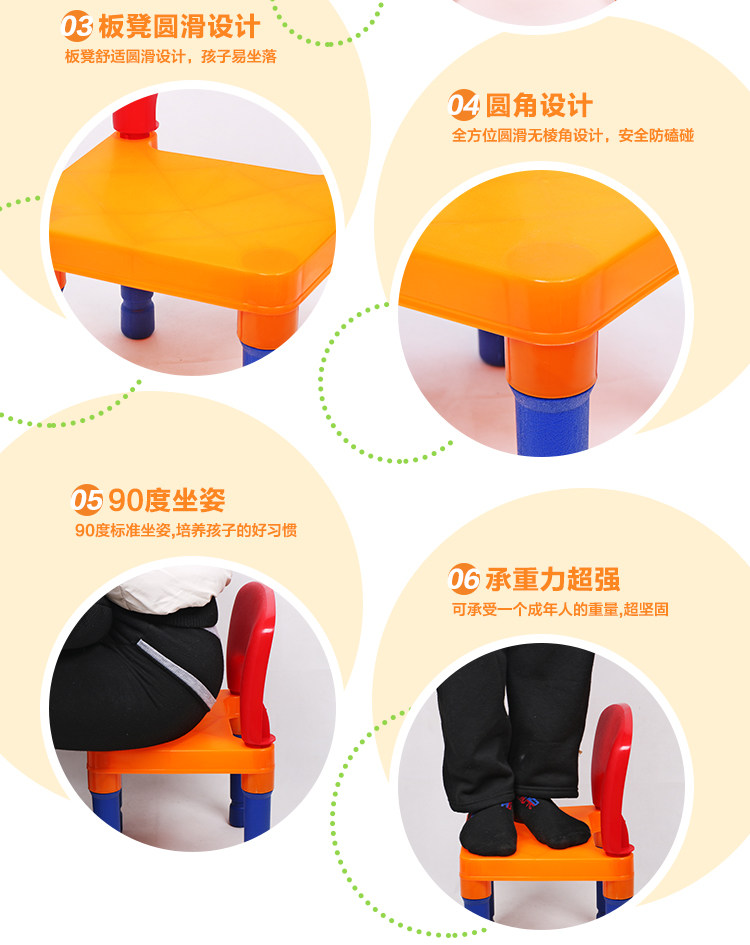 03 板凳圆滑设计
板凳舒适圆滑设计，孩子易坐落

04 圆角设计
全方位圆滑无棱角设计，安全防磕碰

05 90度坐姿
90度标准坐姿,培养孩子的好习惯

06 承重力超强
可承受一个成年人的重量,超坚固