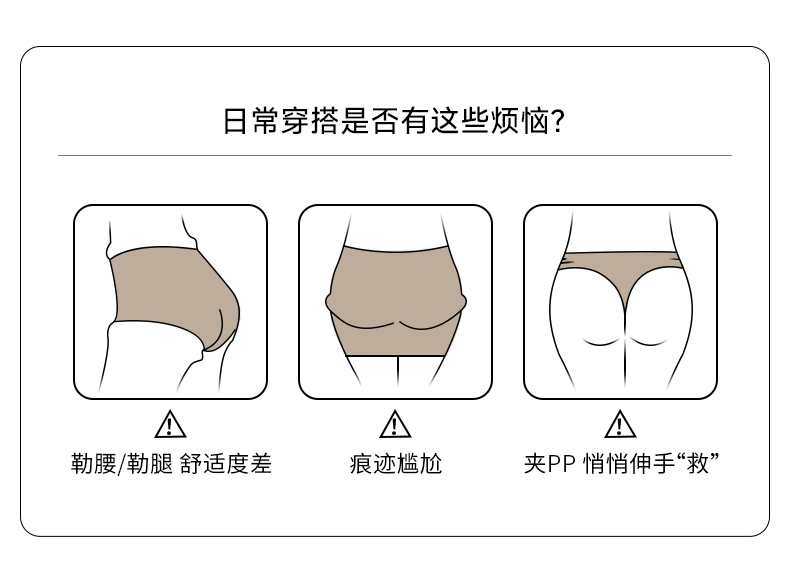 日常穿搭是否有这些烦恼?

勒腰/勒腿 舒适度差

痕迹尴尬

夹PP 悄悄伸手“救”