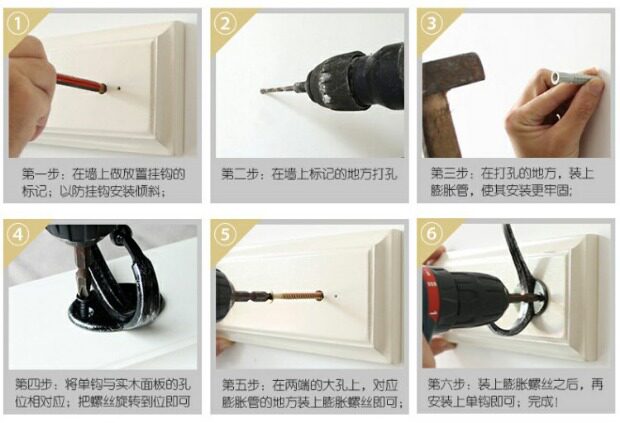 1
第一步：在墙上做放置挂钩的标记；以防挂钩安装倾斜；

2
第二步：在墙上标记的地方打孔

3
第三步：在打孔的地方，装上膨胀管，使其安装更牢固；

4
第四步：将单钩与实木面板的孔位相对应；把螺丝旋转到位即可

5
第五步：在两端的大孔上，对应膨胀管的地方装上膨胀螺丝即可；

6
第六步：装上膨胀螺丝之后，再安装上单钩即可；完成！