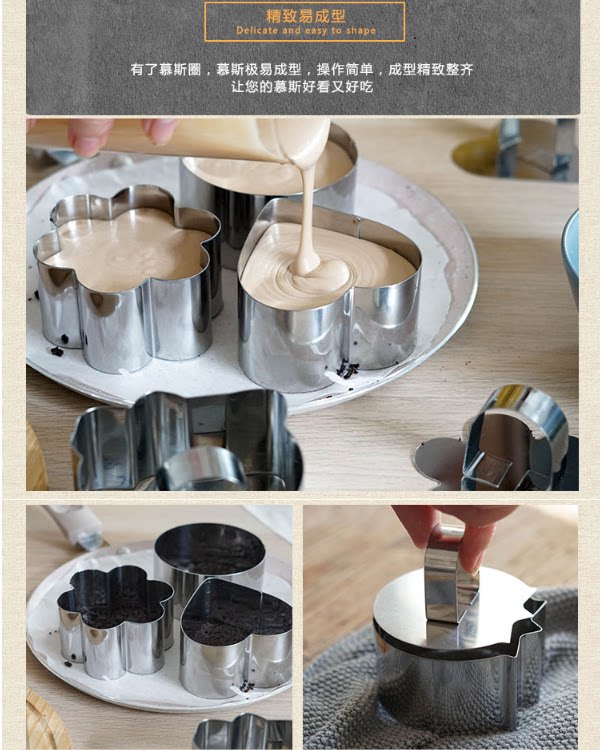 精致易成型
Delicate and easy to shape

有了慕斯圈，慕斯极易成型，操作简单，成型精致整齐
让您的慕斯好看又好吃