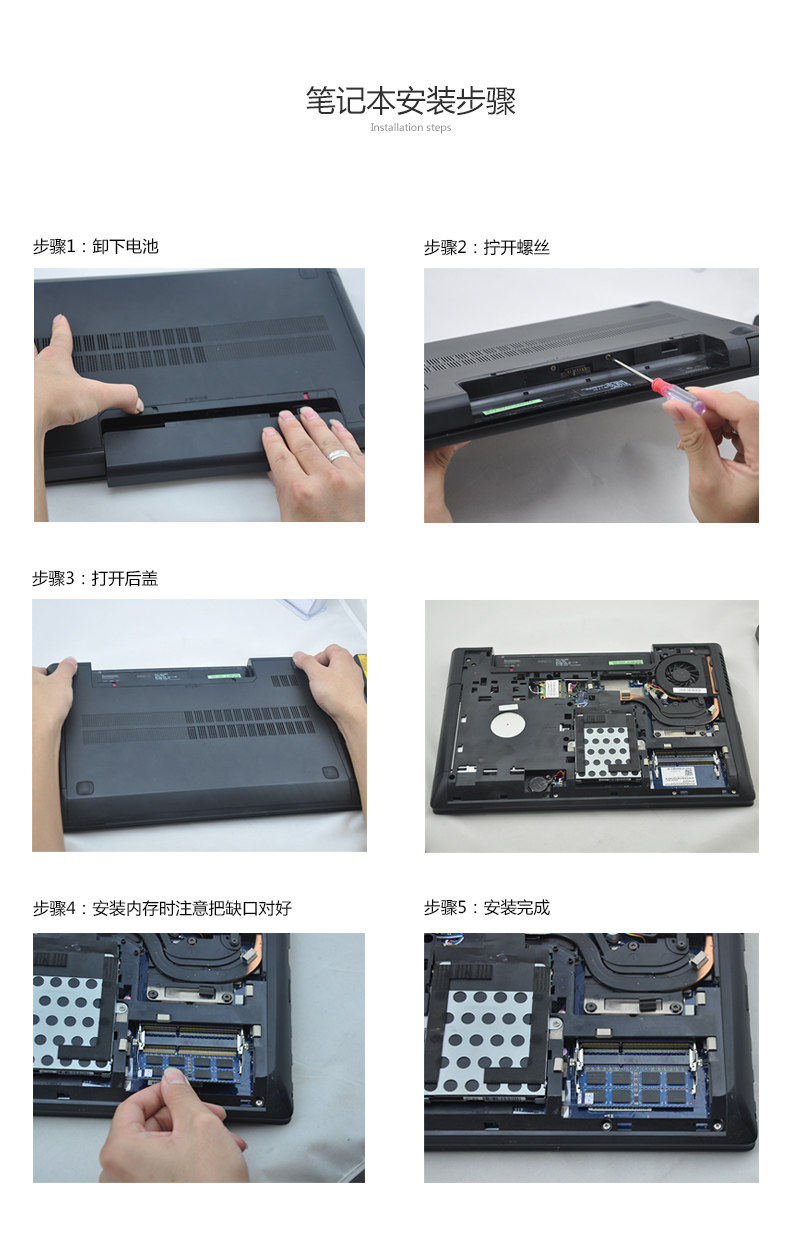 笔记本安装步骤
Installation steps

步骤1：卸下电池

步骤2：拧开螺丝

步骤3：打开后盖

步骤4：安装内存时注意把缺口对好

步骤5：安装完成