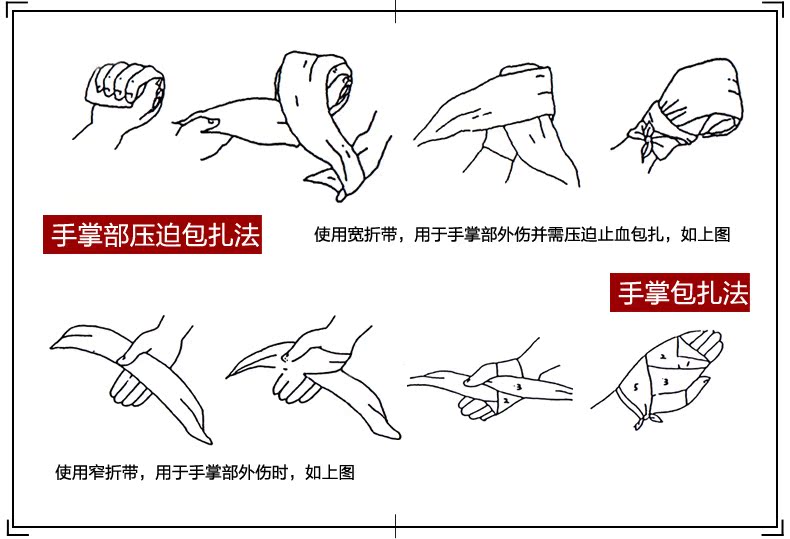 手掌部压迫包扎法

使用宽折带，用于手掌部外伤并需压迫止血包扎，如上图

手掌包扎法

3

2

2 1

5 3

使用窄折带，用于手掌部外伤时，如上图