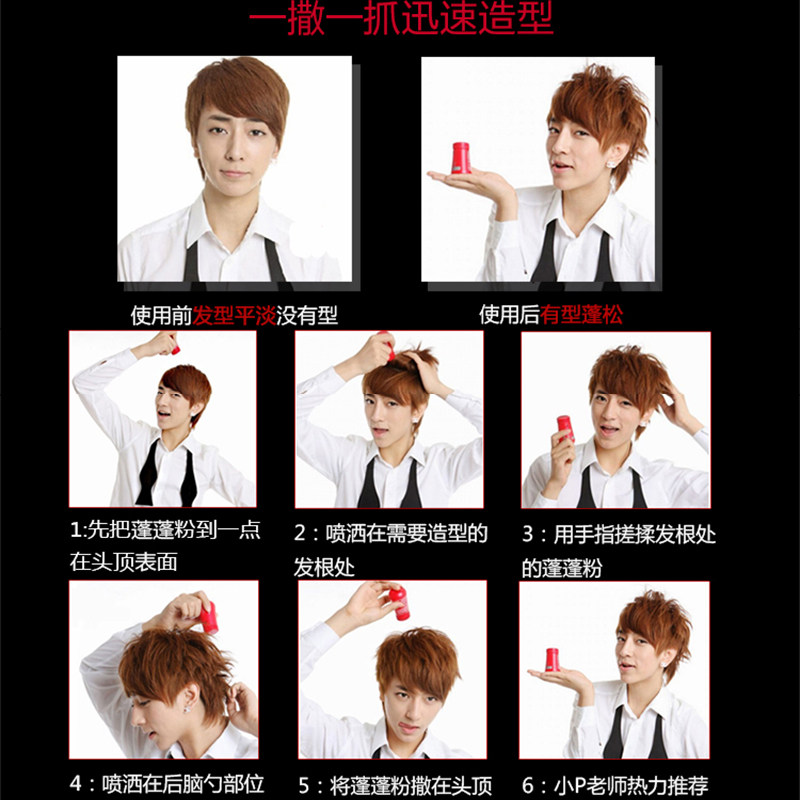 一撒一抓迅速造型

使用前发型平淡没有型

使用后有型蓬松

1:先把蓬蓬粉到一点在头顶表面

2：喷洒在需要造型的发根处

3：用手指搓揉发根处的蓬蓬粉

4：喷洒在后脑勺部位

5：将蓬蓬粉撒在头顶

6：小P老师热力推荐