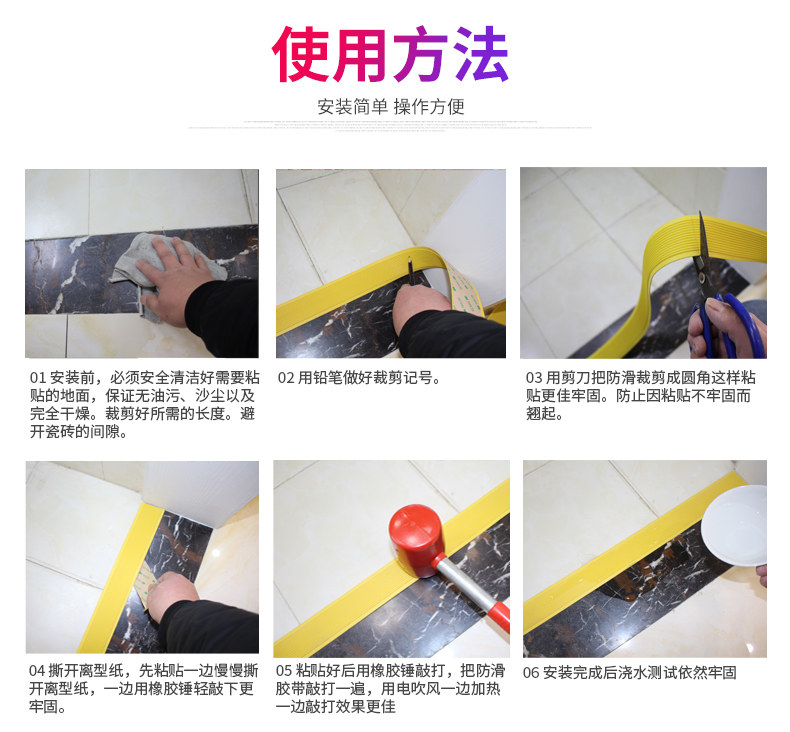 使用方法

安装简单 操作方便

01 安装前，必须安全清洁好需要粘贴的地面，保证无油污、沙尘以及完全干燥。裁剪好所需的长度。避开瓷砖的间隙。

02 用铅笔做好裁剪记号。

03 用剪刀把防滑裁剪成圆角这样粘贴更佳牢固。防止因粘贴不牢固而翘起。

04 撕开离型纸，先粘贴一边慢慢撕开离型纸，一边用橡胶锤轻敲下更牢固。

05 粘贴好后用橡胶锤敲打，把防滑胶带敲打一遍，用电吹风一边加热一边敲打效果更佳

06 安装完成后浇水测试依然牢固