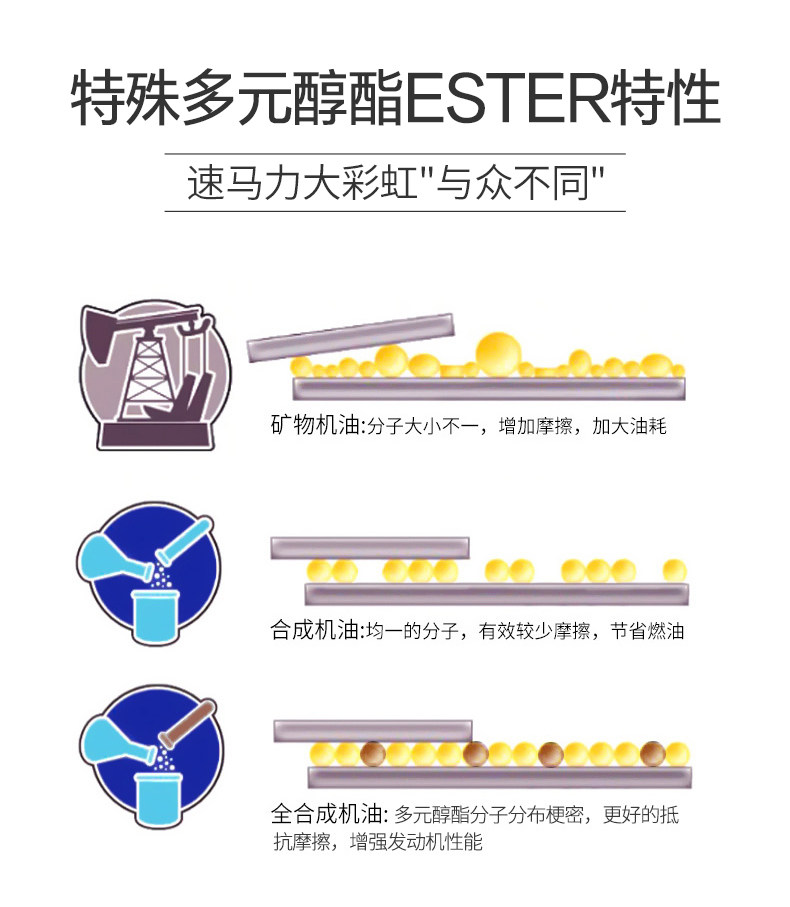 特殊多元醇酯ESTER特性

速马力大彩虹"与众不同"

矿物机油:分子大小不一，增加摩擦，加大油耗

合成机油:均一的分子，有效较少摩擦，节省燃油

全合成机油: 多元醇酯分子分布梗密，更好的抵抗摩擦，增强发动机性能