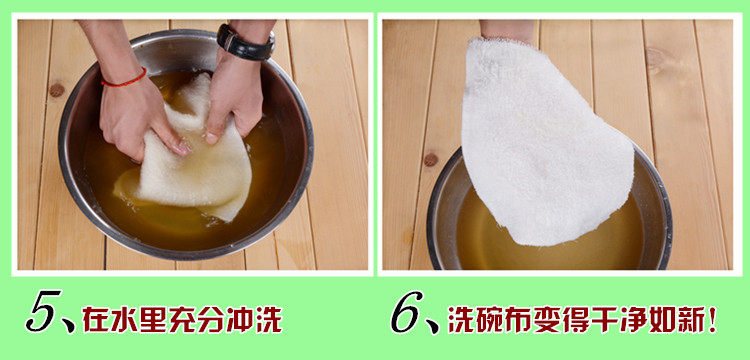 5、在水里充分冲洗

6、洗碗布变得干净如新！