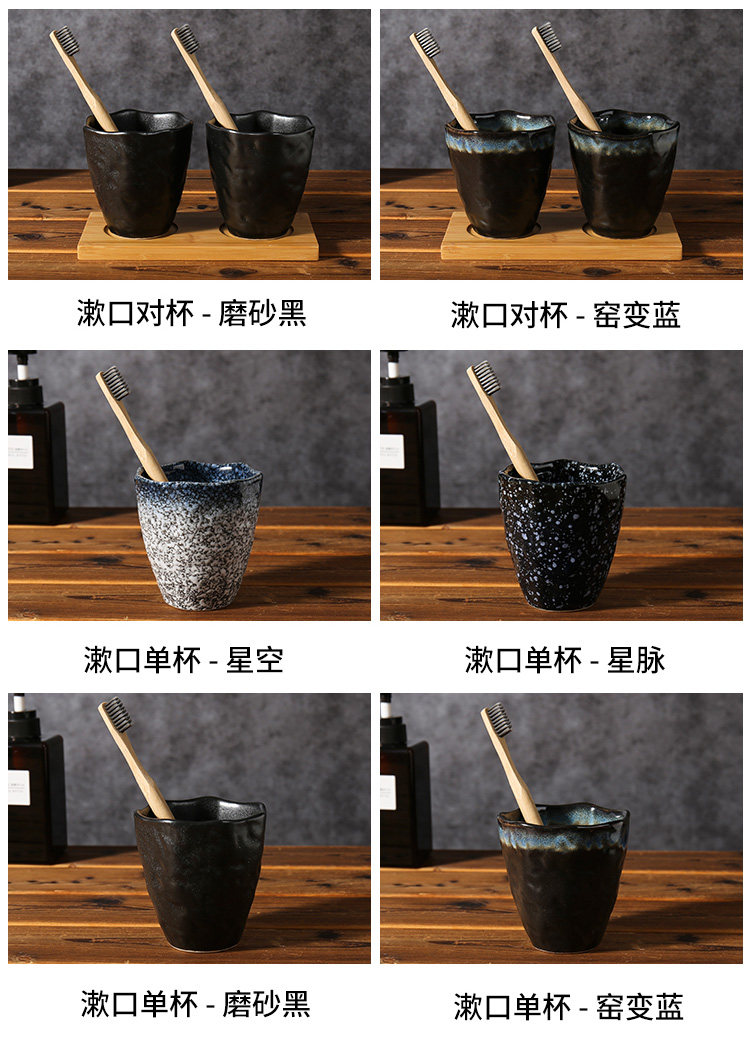 漱口对杯 - 磨砂黑

漱口对杯 - 窑变蓝

漱口单杯 - 星空

漱口单杯 - 星脉

漱口单杯 - 磨砂黑

漱口单杯 - 窑变蓝