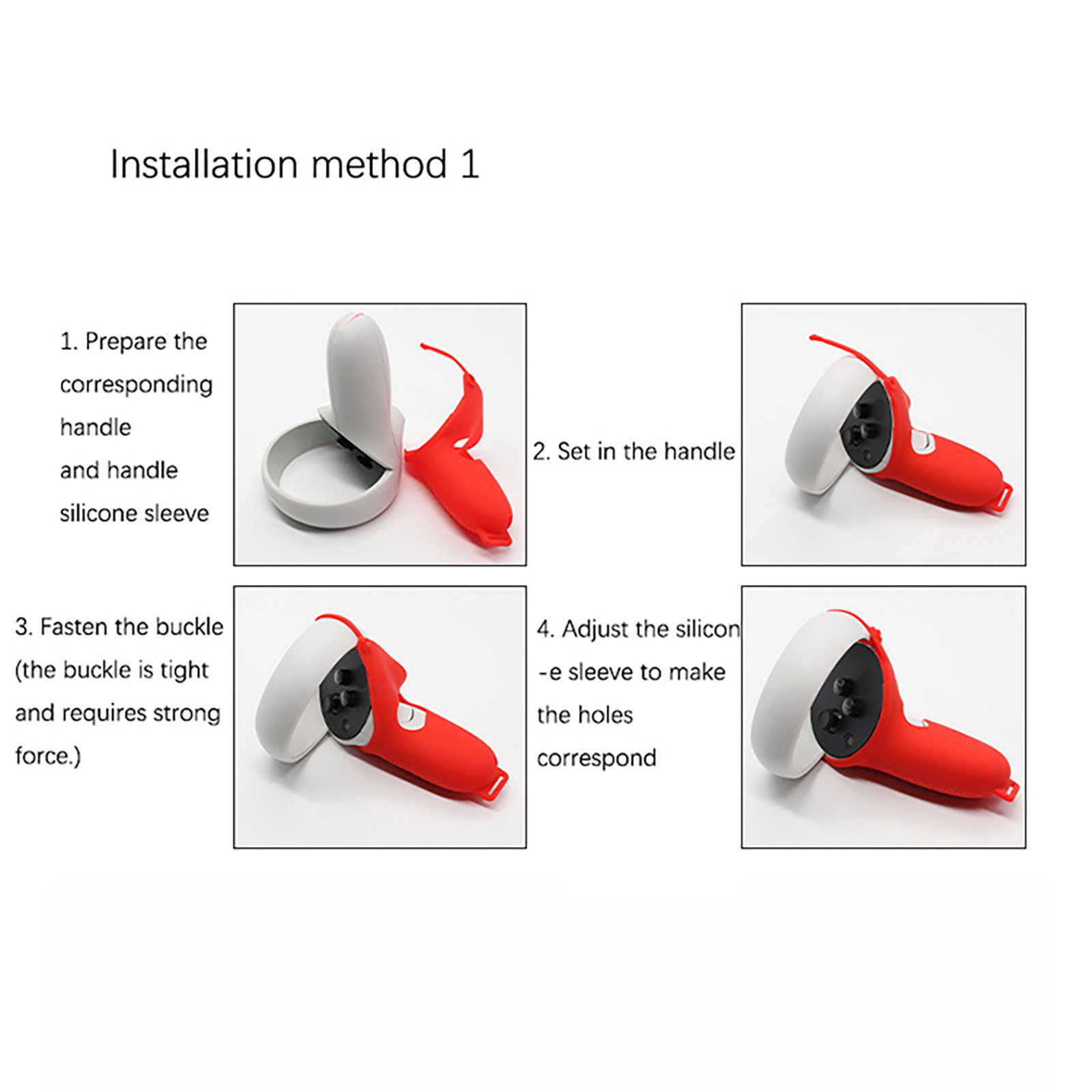 Installation method 1

1. Prepare the corresponding handle and handle silicone sleeve

2. Set in the handle

3. Fasten the buckle (the buckle is tight and requires strong force.)

4. Adjust the silicon -e sleeve to make the holes correspond