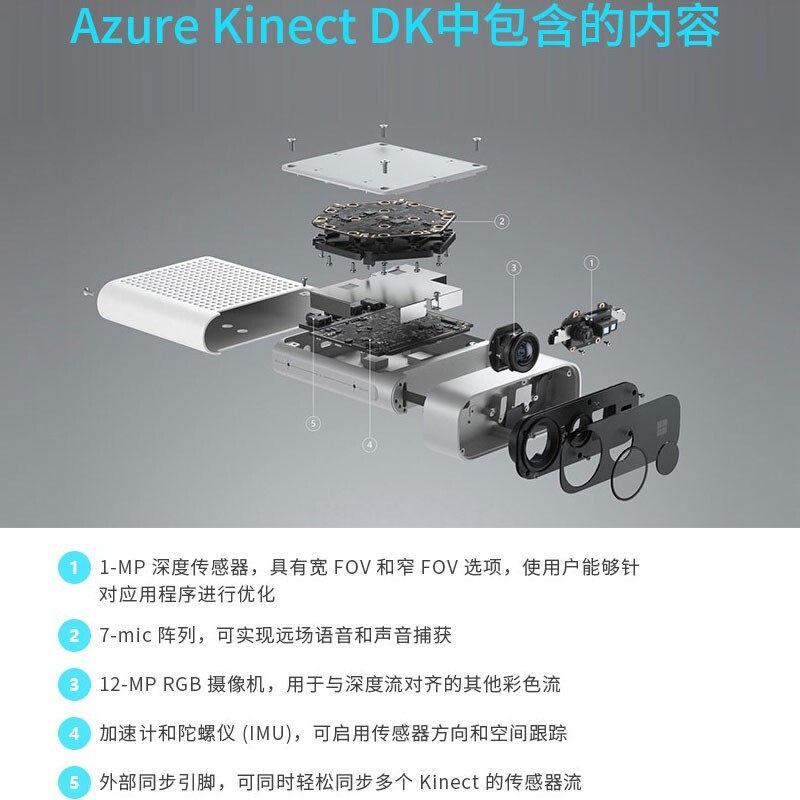 Azure Kinect DK中包含的内容

2

3

1

5

4

1 1-MP 深度传感器，具有宽 FOV 和窄 FOV 选项，使用户能够针对应用程序进行优化

2 7-mic 阵列，可实现远场语音和声音捕获

3 12-MP RGB 摄像机，用于与深度流对齐的其他彩色流

4 加速计和陀螺仪 (IMU)，可启用传感器方向和空间跟踪

5 外部同步引脚，可同时轻松同步多个 Kinect 的传感器流