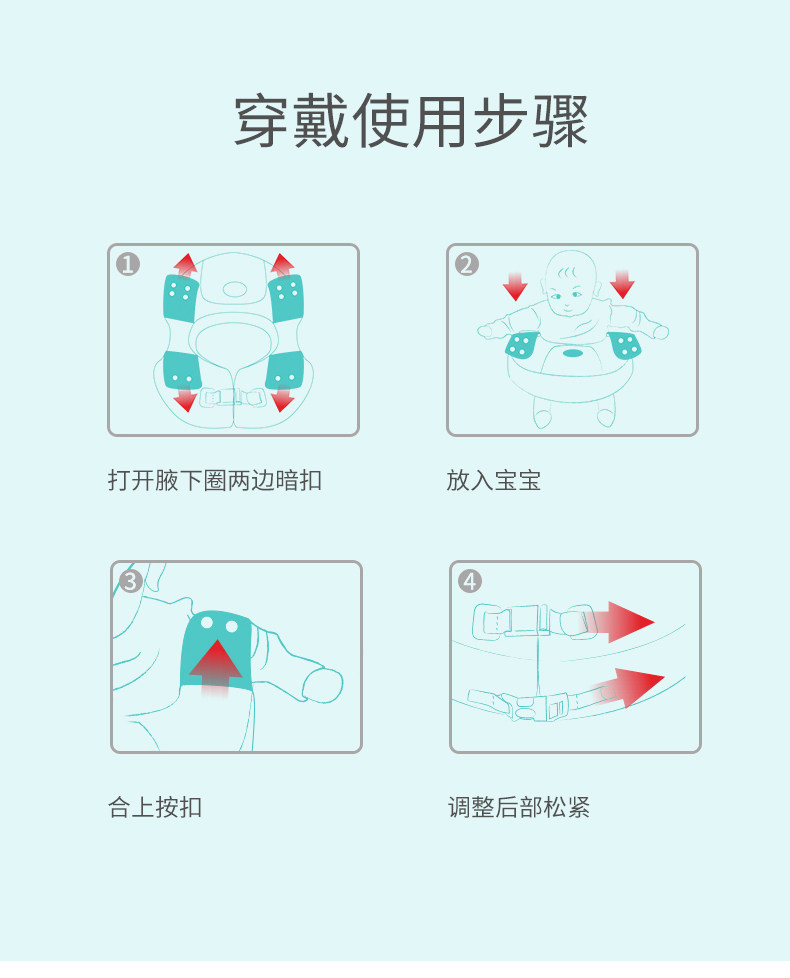 穿戴使用步骤

1

打开腋下圈两边暗扣

2

放入宝宝

3

合上按扣

4

调整后部松紧