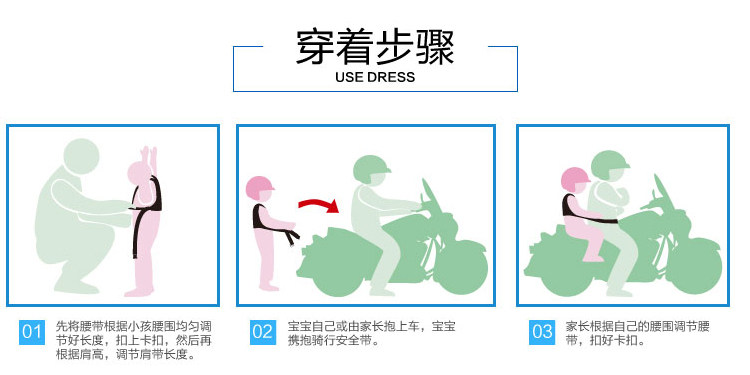 穿着步骤
USE DRESS

01 先将腰带根据小孩腰围均匀调节好长度，扣上卡扣，然后再根据肩高，调节肩带长度。

02 宝宝自己或由家长抱上车，宝宝携抱骑行安全带。

03 家长根据自己的腰围调节腰带，扣好卡扣。