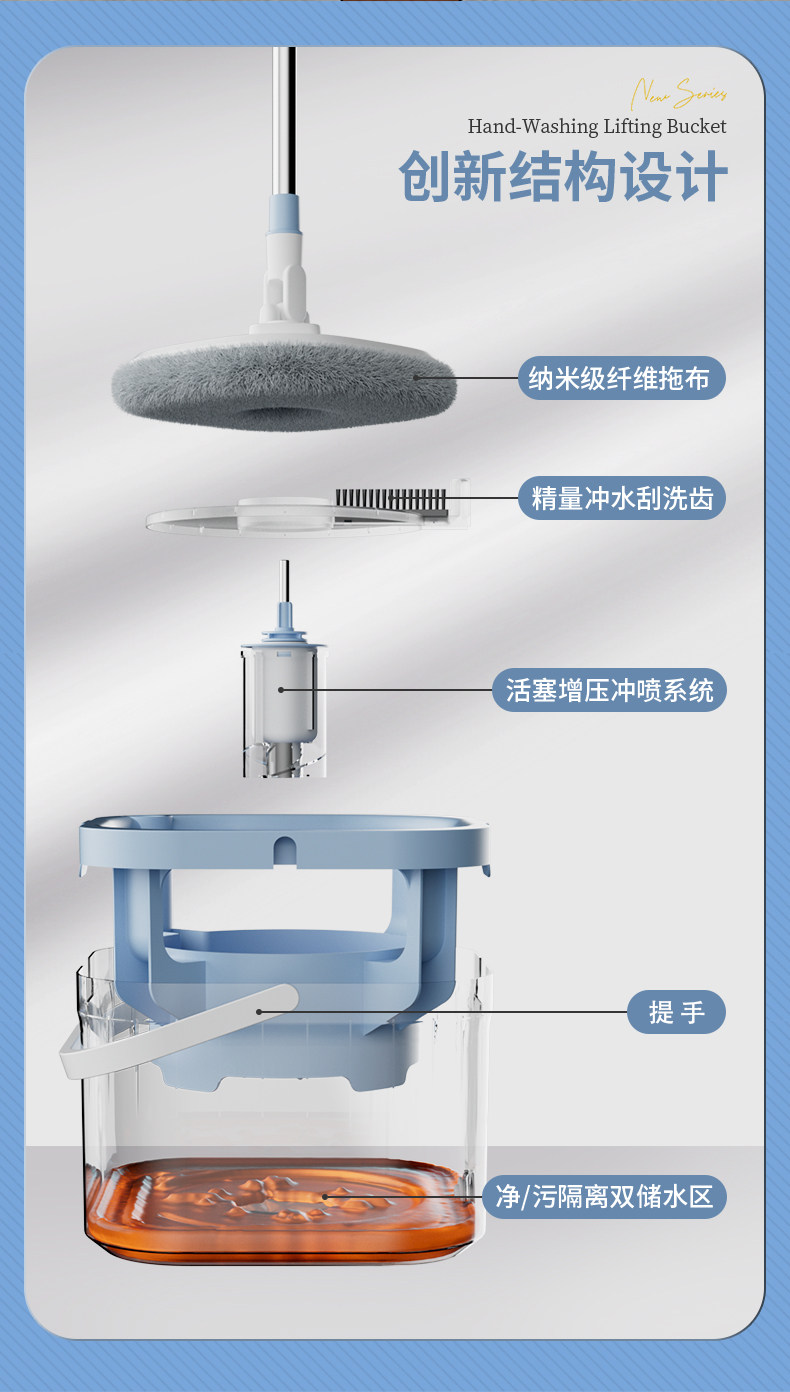 New Series
Hand-Washing Lifting Bucket
创新结构设计

纳米级纤维拖布

精量冲水刮洗齿

活塞增压冲喷系统

提 手

净/污隔离双储水区