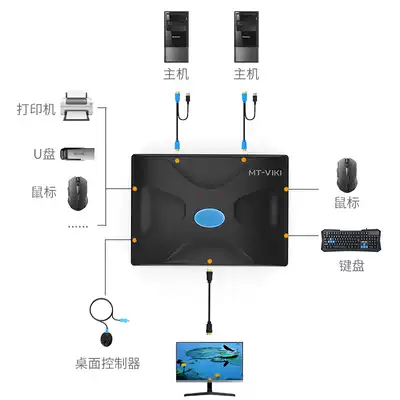 主机
主机
打印机
U盘
鼠标
......
MT-VIKI
鼠标
键盘
桌面控制器