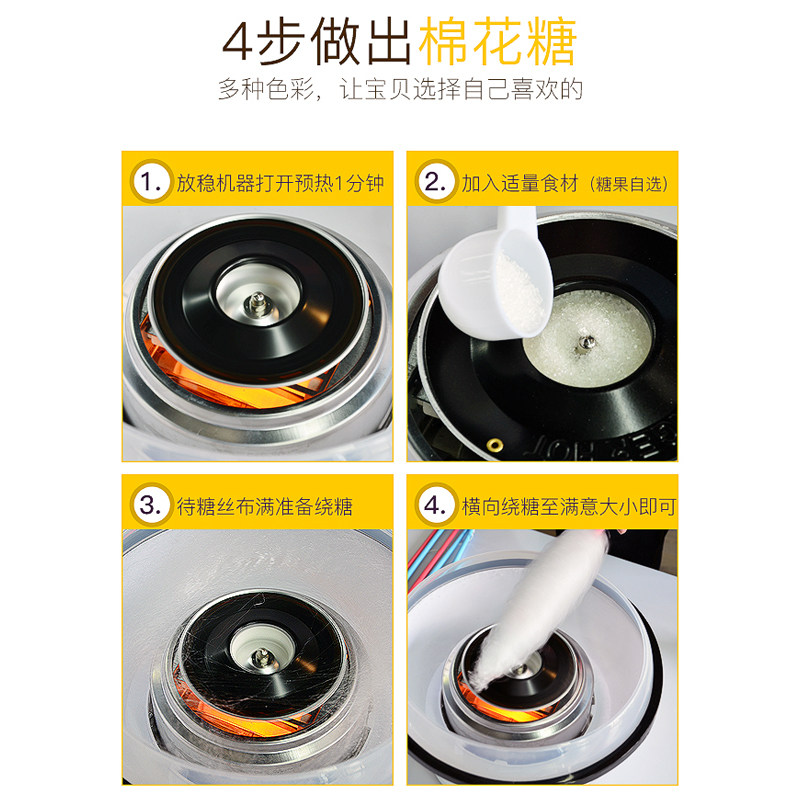 4步做出棉花糖

多种色彩，让宝贝选择自己喜欢的

1. 放稳机器打开预热1分钟

2. 加入适量食材（糖果自选）

3. 待糖丝布满准备绕糖

4. 横向绕糖至满意大小即可