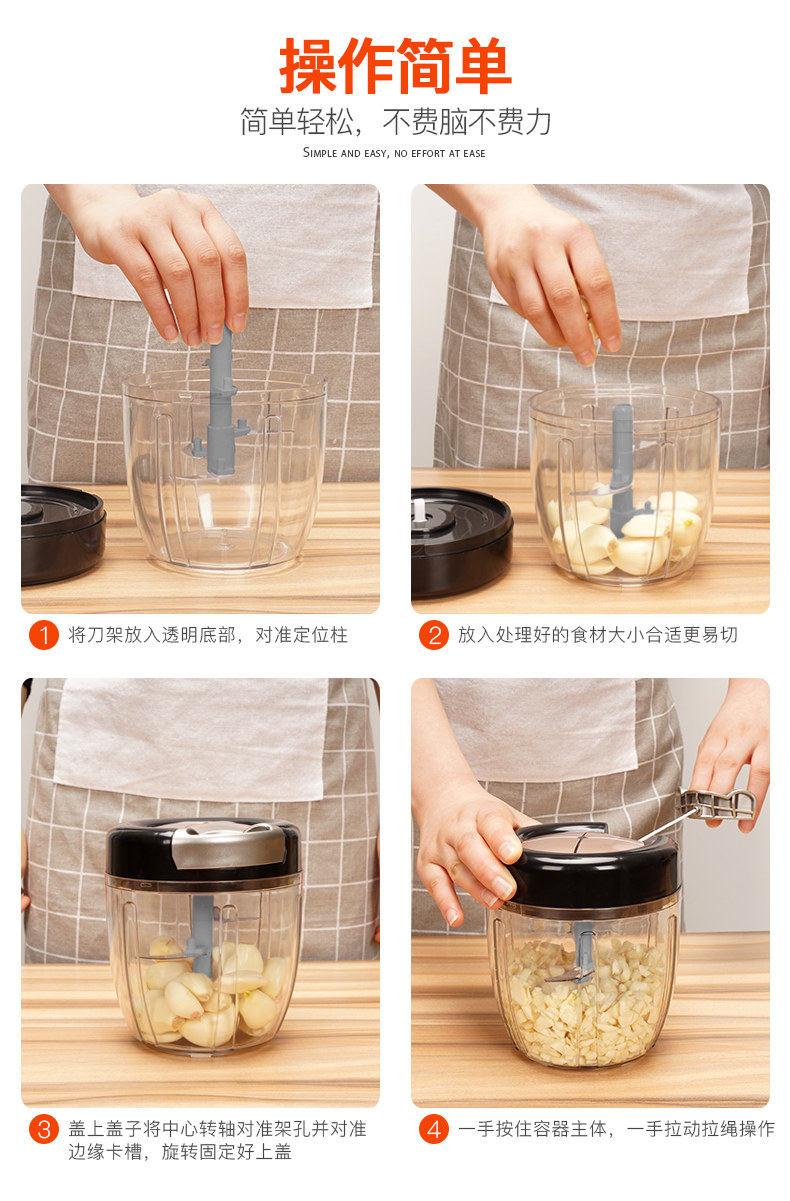 操作简单

简单轻松，不费脑不费力

SIMPLE AND EASY, NO EFFORT AT EASE

1 将刀架放入透明底部，对准定位柱

2 放入处理好的食材大小合适更易切

3 盖上盖子将中心转轴对准架孔并对准边缘卡槽，旋转固定好上盖

4 一手按住容器主体，一手拉动拉绳操作