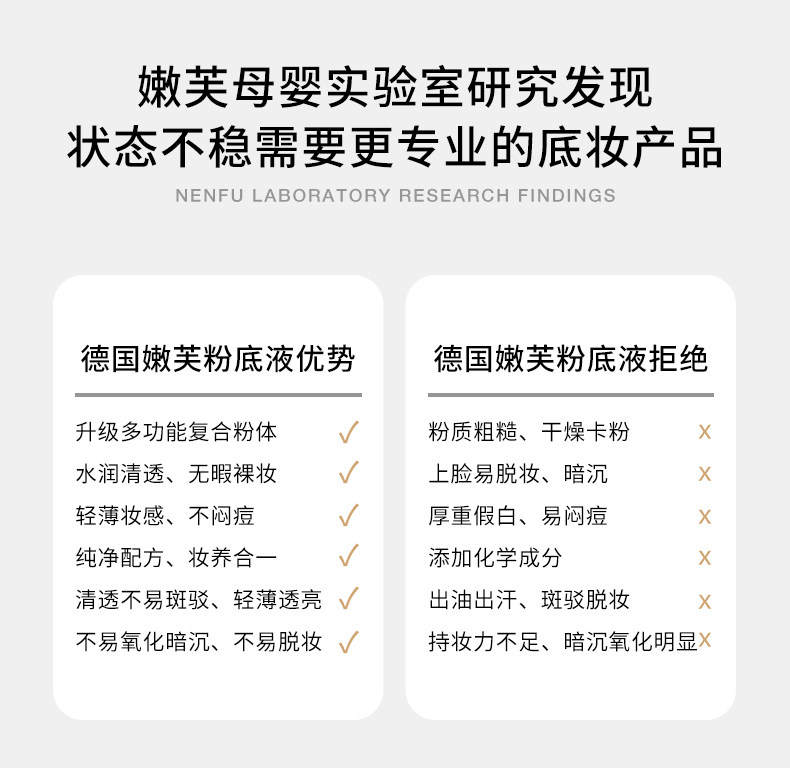 嫩芙母婴实验室研究发现
状态不稳需要更专业的底妆产品

NENFU LABORATORY RESEARCH FINDINGS

德国嫩芙粉底液优势

升级多功能复合粉体 ✓
水润清透、无暇裸妆 ✓
轻薄妆感、不闷痘 ✓
纯净配方、妆养合一 ✓
清透不易斑驳、轻薄透亮 ✓
不易氧化暗沉、不易脱妆 ✓

德国嫩芙粉底液拒绝

粉质粗糙、干燥卡粉 x
上脸易脱妆、暗沉 x
厚重假白、易闷痘 x
添加化学成分 x
出油出汗、斑驳脱妆 x
持妆力不足、暗沉氧化明显 x