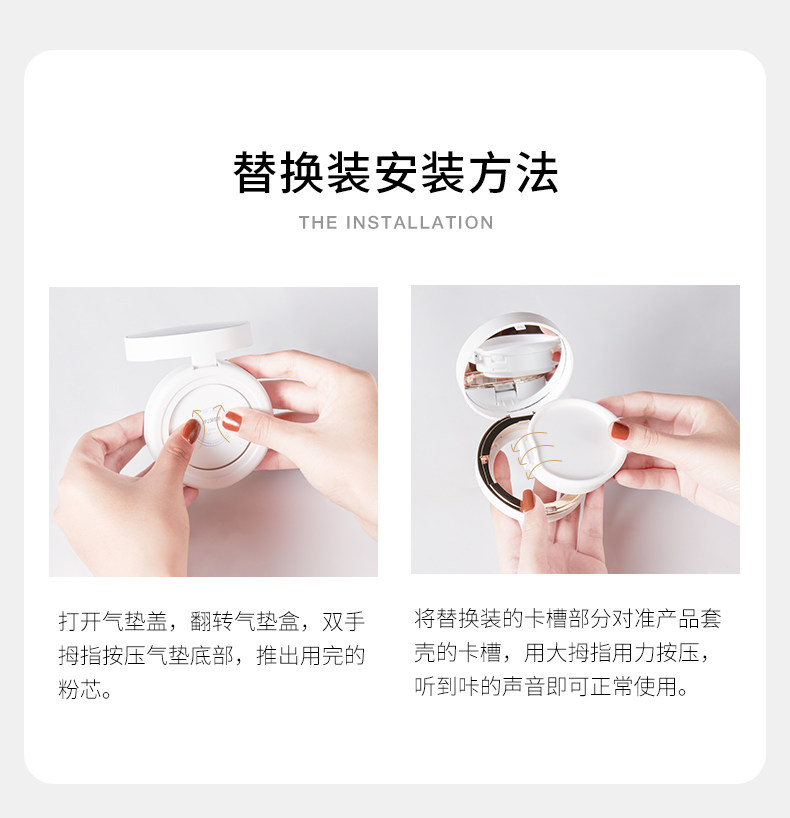 替换装安装方法

THE INSTALLATION

打开气垫盖，翻转气垫盒，双手拇指按压气垫底部，推出用完的粉芯。

将替换装的卡槽部分对准产品套壳的卡槽，用大拇指用力按压，听到咔的声音即可正常使用。