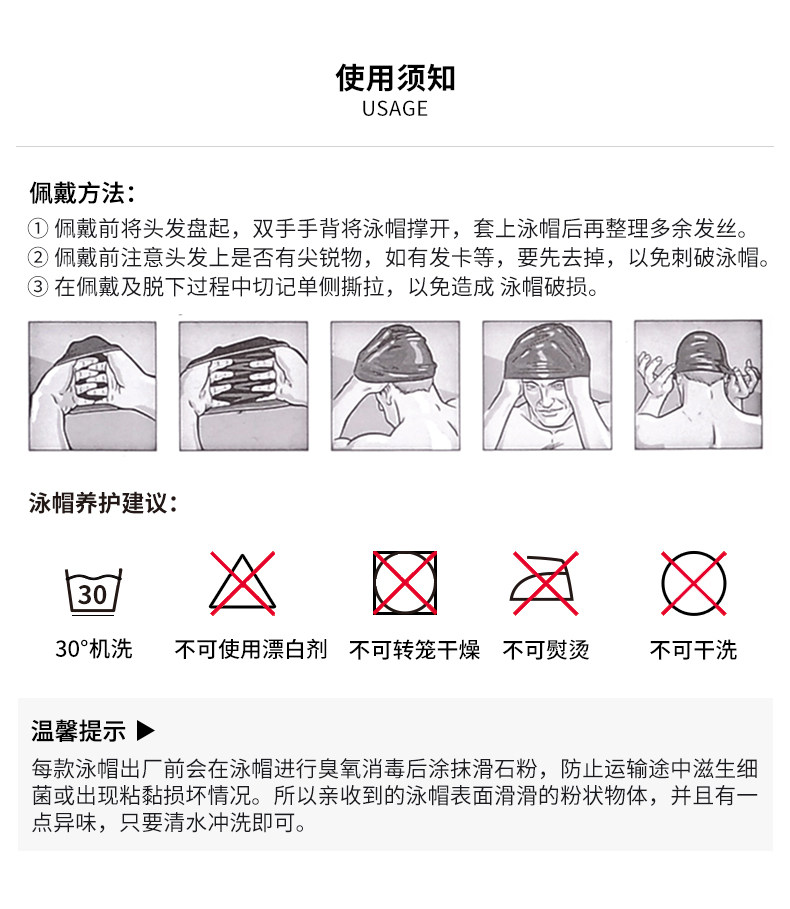 使用须知
USAGE

佩戴方法：
① 佩戴前将头发盘起，双手手背将泳帽撑开，套上泳帽后再整理多余发丝。
② 佩戴前注意头发上是否有尖锐物，如有发卡等，要先去掉，以免刺破泳帽。
③ 在佩戴及脱下过程中切记单侧撕拉，以免造成 泳帽破损。

泳帽养护建议：

30

30°机洗

不可使用漂白剂

不可转笼干燥

不可熨烫

不可干洗

温馨提示 ▶
每款泳帽出厂前会在泳帽进行臭氧消毒后涂抹滑石粉，防止运输途中滋生细菌或出现粘黏损坏情况。所以亲收到的泳帽表面滑滑的粉状物体，并且有一点异味，只要清水冲洗即可。