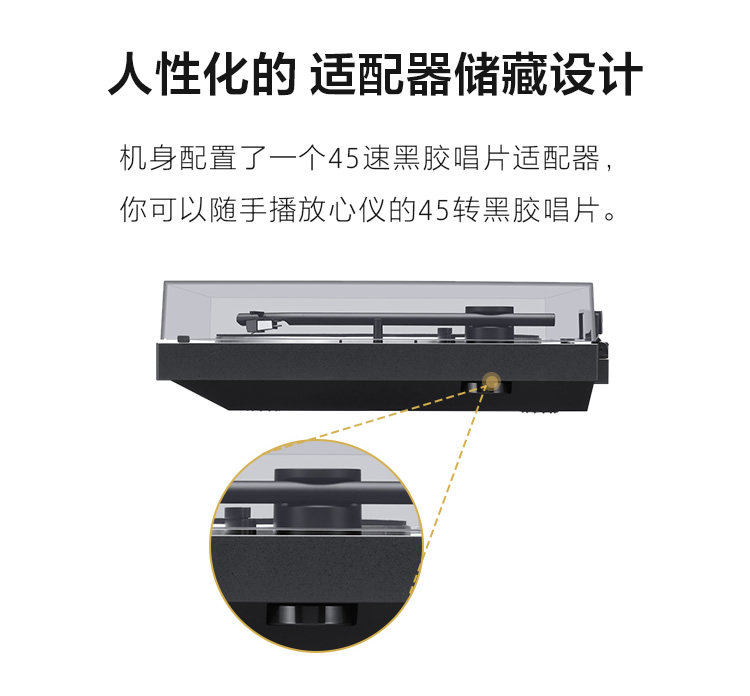 人性化的 适配器储藏设计

机身配置了一个45速黑胶唱片适配器，
你可以随手播放心仪的45转黑胶唱片。