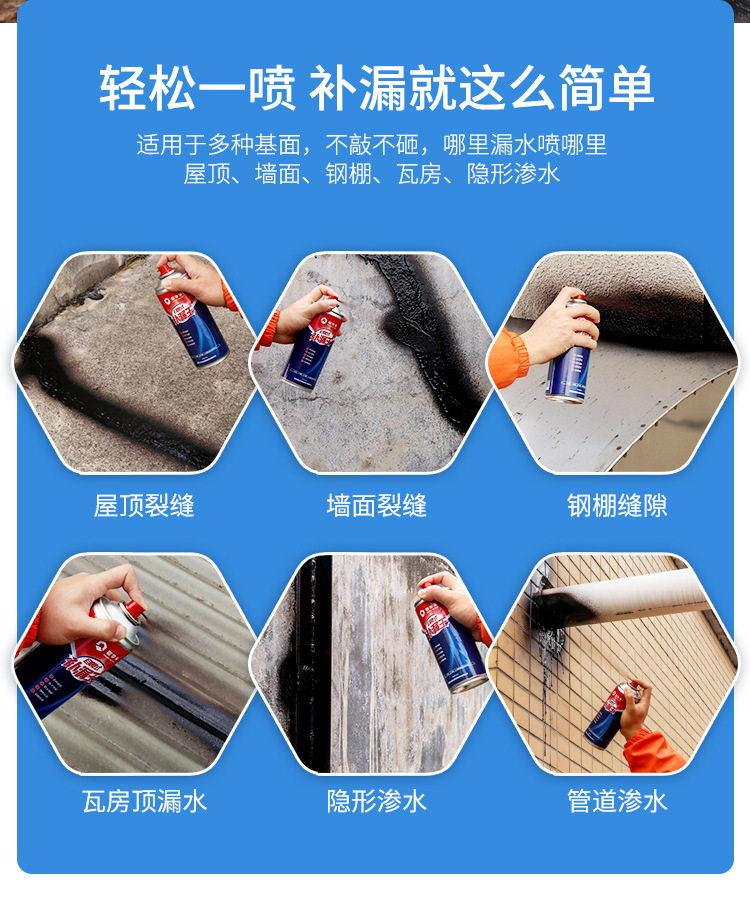 轻松一喷 补漏就这么简单

适用于多种基面，不敲不砸，哪里漏水喷哪里
屋顶、墙面、钢棚、瓦房、隐形渗水

屋顶裂缝

墙面裂缝

钢棚缝隙

瓦房顶漏水

隐形渗水

管道渗水