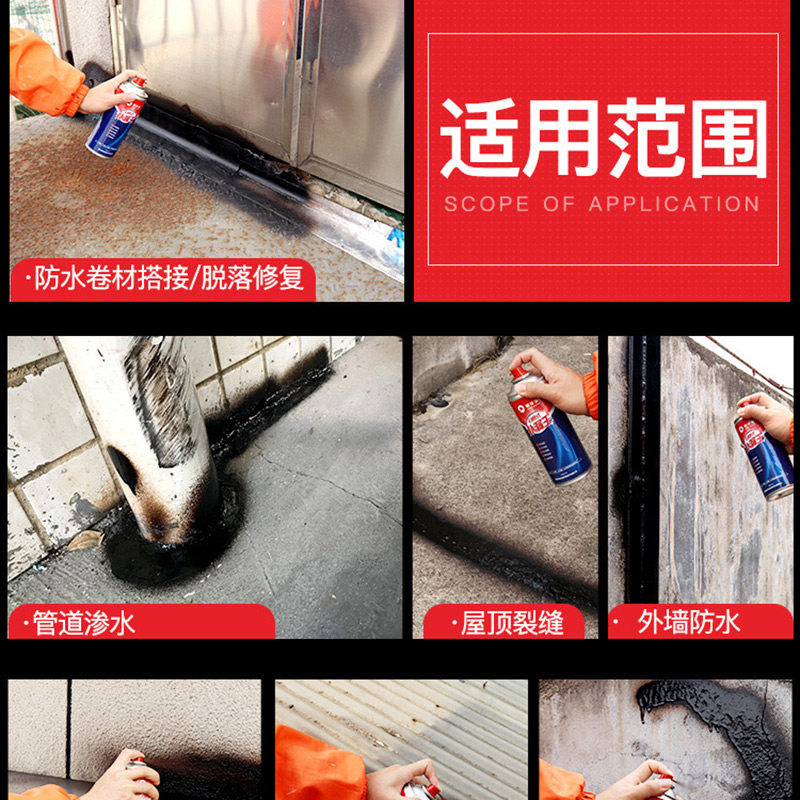 ·防水卷材搭接/脱落修复

适用范围
SCOPE OF APPLICATION

·管道渗水

·屋顶裂缝

· 外墙防水