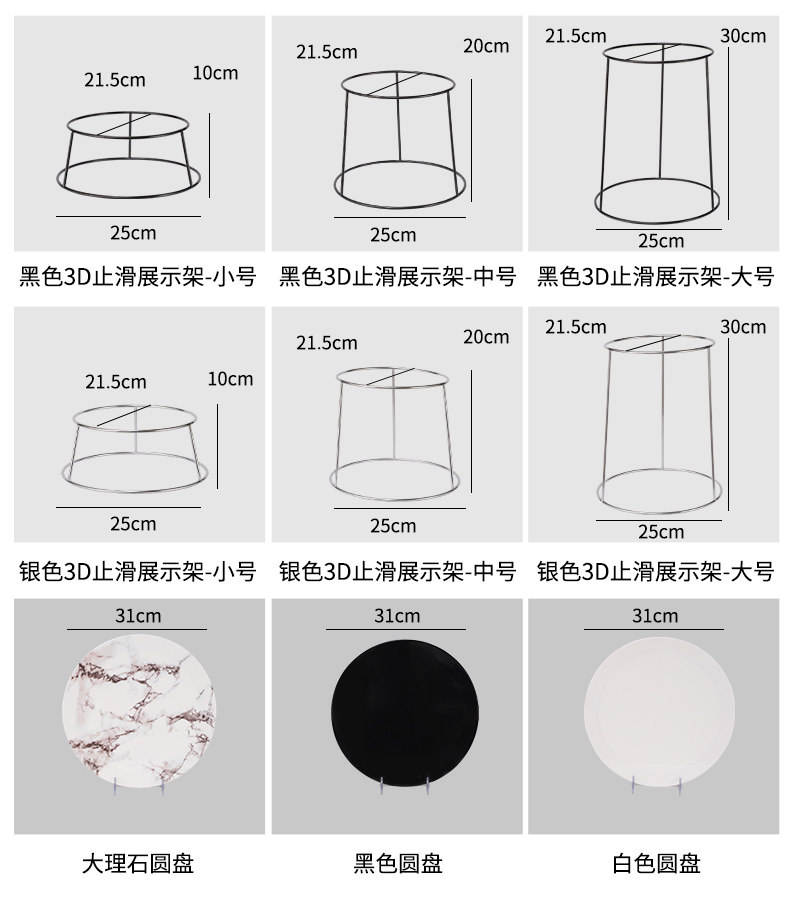 21.5cm
10cm
25cm
黑色3D止滑展示架-小号

21.5cm
20cm
25cm
黑色3D止滑展示架-中号

21.5cm
30cm
25cm
黑色3D止滑展示架-大号

21.5cm
10cm
25cm
银色3D止滑展示架-小号

21.5cm
20cm
25cm
银色3D止滑展示架-中号

21.5cm
30cm
25cm
银色3D止滑展示架-大号

31cm
大理石圆盘

31cm
黑色圆盘

31cm
白色圆盘