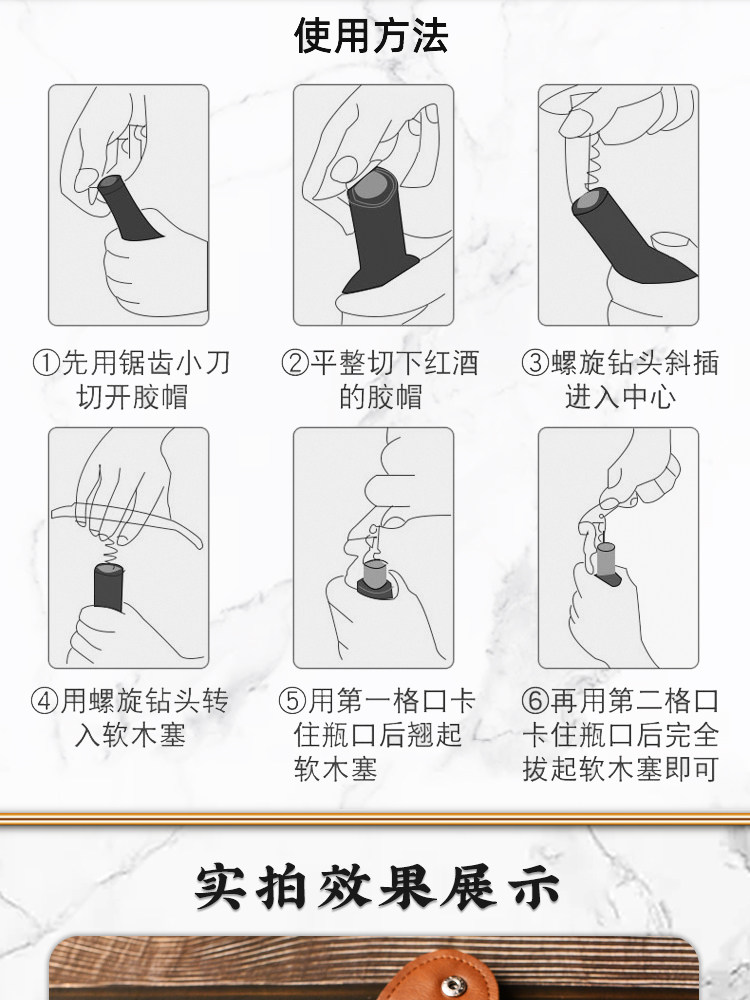 使用方法

①先用锯齿小刀切开胶帽

②平整切下红酒的胶帽

③螺旋钻头斜插进入中心

④用螺旋钻头转入软木塞

⑤用第一格口卡住瓶口后翘起软木塞

⑥再用第二格口卡住瓶口后完全拔起软木塞即可

实拍效果展示