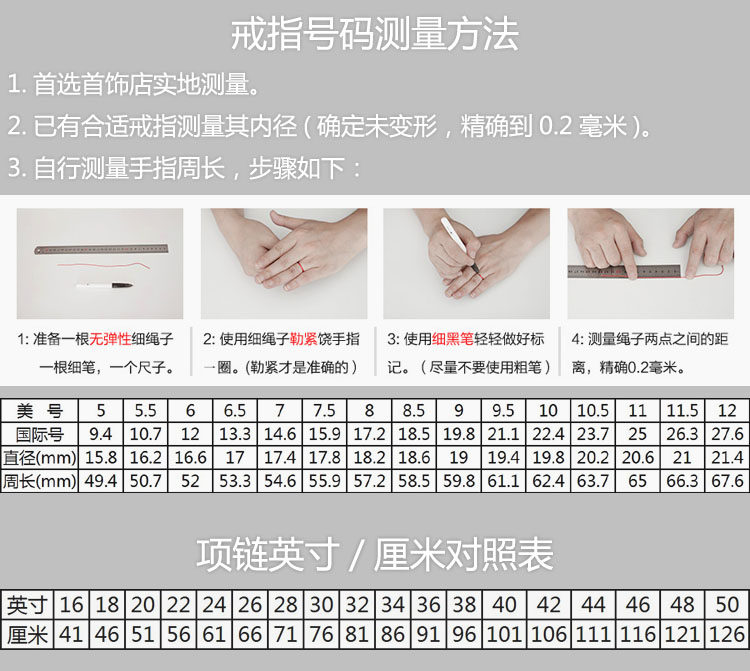 戒指号码测量方法

1. 首选首饰店实地测量。

2. 已有合适戒指测量其内径（确定未变形，精确到 0.2 毫米）。

3. 自行测量手指周长，步骤如下：

1: 准备一根无弹性细绳子 一根细笔，一个尺子。

2: 使用细绳子勒紧饶手指一圈。(勒紧才是准确的)

3: 使用细黑笔轻轻做好标记。（尽量不要使用粗笔）

4: 测量绳子两点之间的距离，精确0.2毫米。

| 美 号 | 5 | 5.5 | 6 | 6.5 | 7 | 7.5 | 8 | 8.5 | 9 | 9.5 | 10 | 10.5 | 11 | 11.5 | 12 |
|---|---|---|---|---|---|---|---|---|---|---|---|---|---|---|---|
| 国际号 | 9.4 | 10.7 | 12 | 13.3 | 14.6 | 15.9 | 17.2 | 18.5 | 19.8 | 21.1 | 22.4 | 23.7 | 25 | 26.3 | 27.6 |
| 直径(mm) | 15.8 | 16.2 | 16.6 | 17 | 17.4 | 17.8 | 18.2 | 18.6 | 19 | 19.4 | 19.8 | 20.2 | 20.6 | 21 | 21.4 |
| 周长(mm) | 49.4 | 50.7 | 52 | 53.3 | 54.6 | 55.9 | 57.2 | 58.5 | 59.8 | 61.1 | 62.4 | 63.7 | 65 | 66.3 | 67.6 |

项链英寸 / 厘米对照表

| 英寸 | 16 | 18 | 20 | 22 | 24 | 26 | 28 | 30 | 32 | 34 | 36 | 38 | 40 | 42 | 44 | 46 | 48 | 50 |
|---|---|---|---|---|---|---|---|---|---|---|---|---|---|---|---|---|---|---|
| 厘米 | 41 | 46 | 51 | 56 | 61 | 66 | 71 | 76 | 81 | 86 | 91 | 96 | 101 | 106 | 111 | 116 | 121 | 126 |