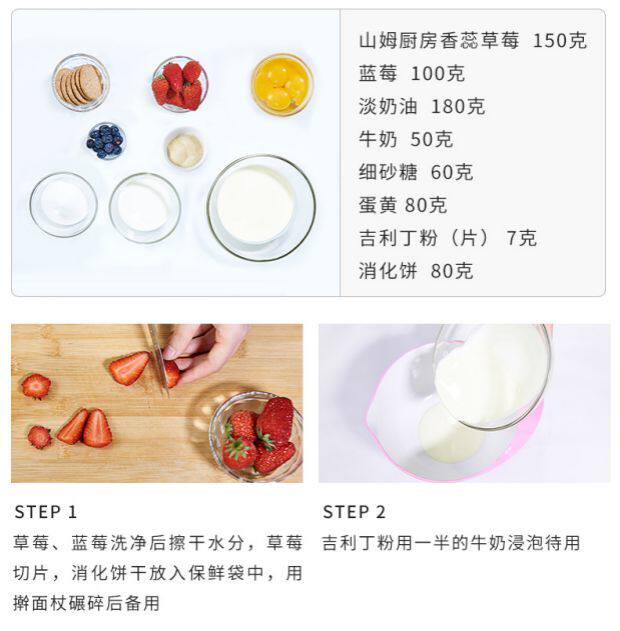 山姆厨房香蕊草莓 150克
蓝莓 100克
淡奶油 180克
牛奶 50克
细砂糖 60克
蛋黄 80克
吉利丁粉（片） 7克
消化饼 80克

STEP 1
草莓、蓝莓洗净后擦干水分，草莓切片，消化饼干放入保鲜袋中，用擀面杖碾碎后备用

STEP 2
吉利丁粉用一半的牛奶浸泡待用