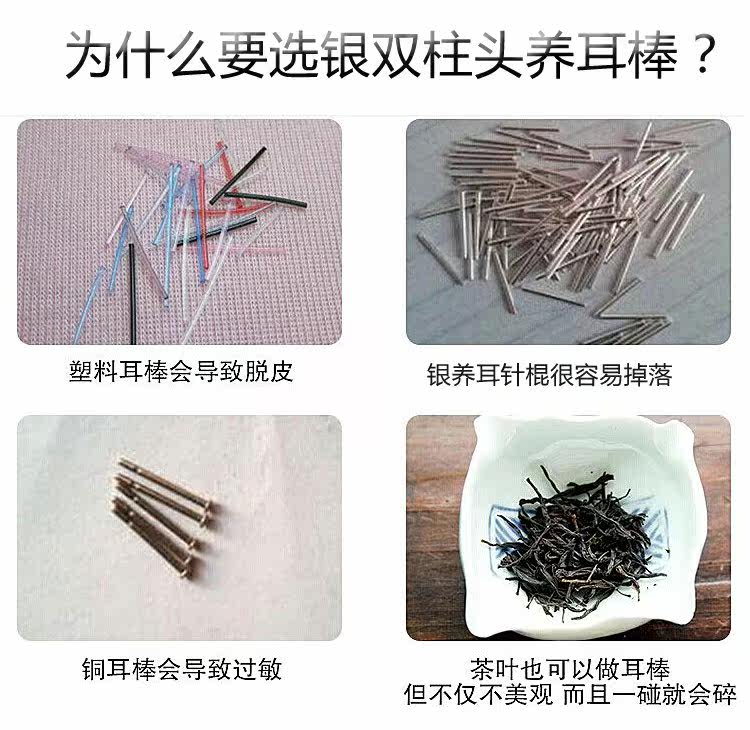 为什么要选银双柱头养耳棒？

塑料耳棒会导致脱皮

银养耳针棍很容易掉落

铜耳棒会导致过敏

茶叶也可以做耳棒
但不仅不美观 而且一碰就会碎