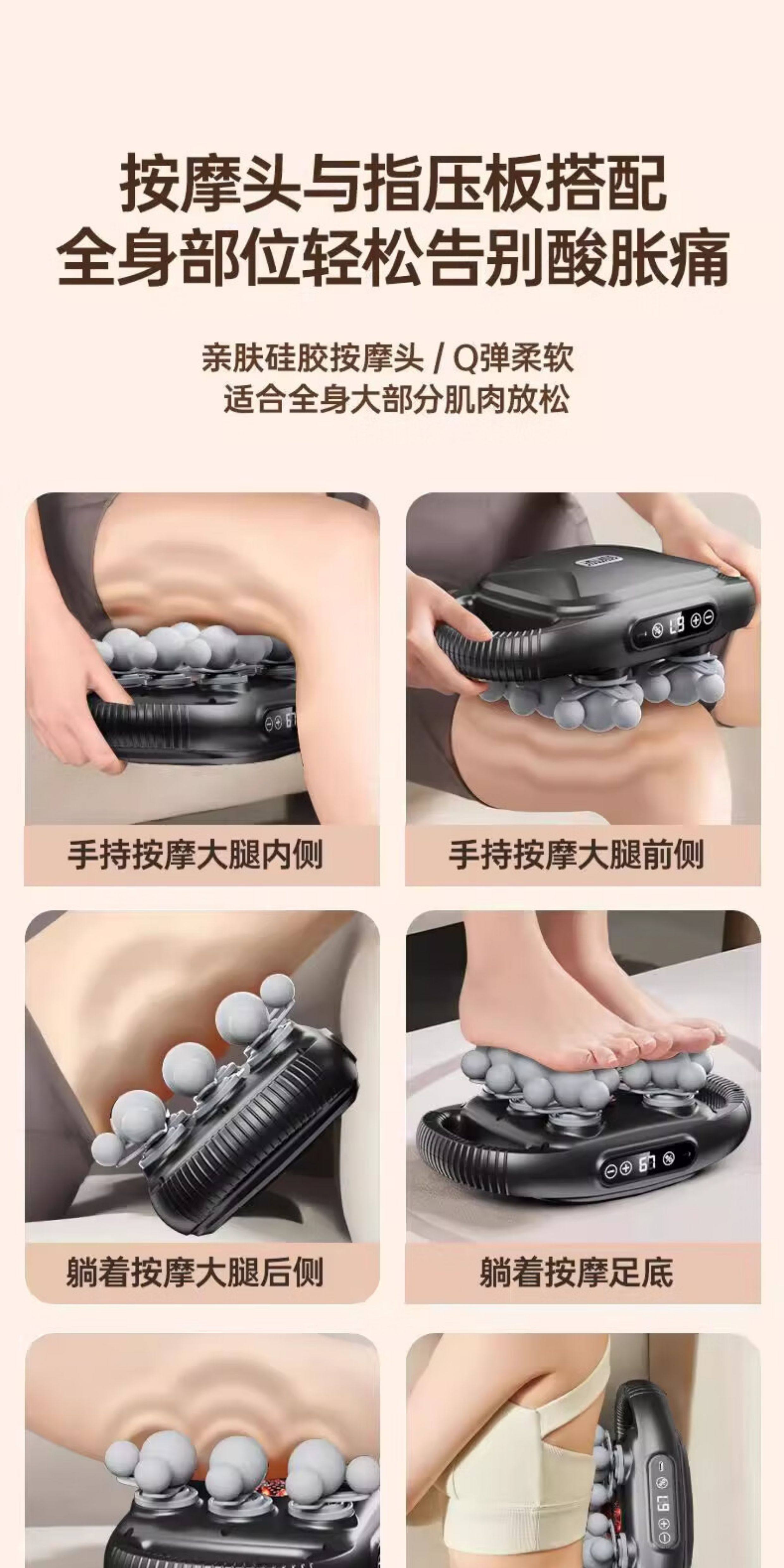 按摩头与指压板搭配
全身部位轻松告别酸胀痛

亲肤硅胶按摩头 / Q弹柔软
适合全身大部分肌肉放松

67

手持按摩大腿内侧

67

手持按摩大腿前侧

躺着按摩大腿后侧

67

躺着按摩足底

67