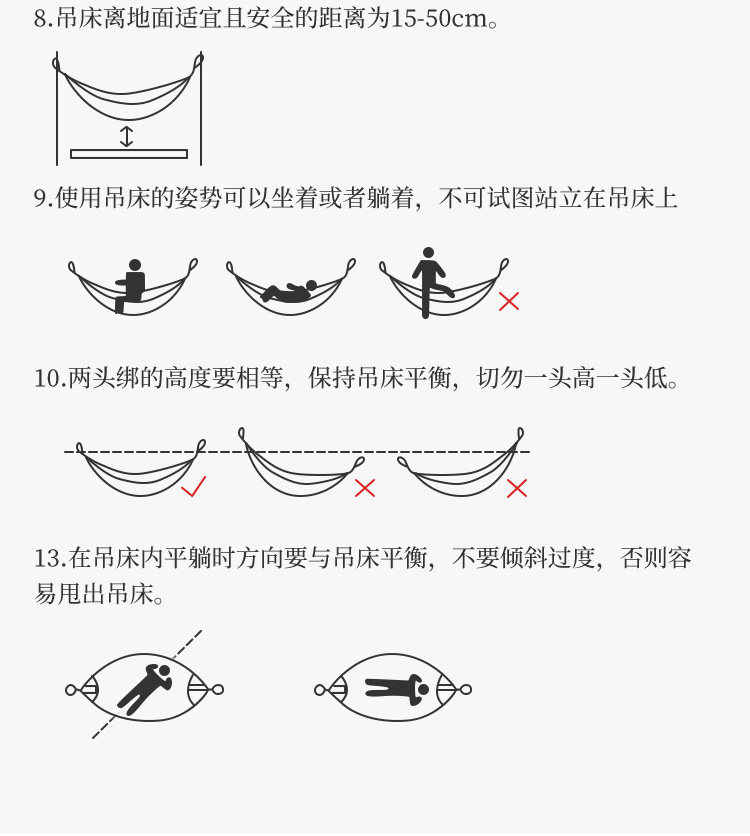 8.吊床离地面适宜且安全的距离为15-50cm。

9.使用吊床的姿势可以坐着或者躺着，不可试图站立在吊床上

10.两头绑的高度要相等，保持吊床平衡，切勿一头高一头低。

13.在吊床内平躺时方向要与吊床平衡，不要倾斜过度，否则容易甩出吊床。