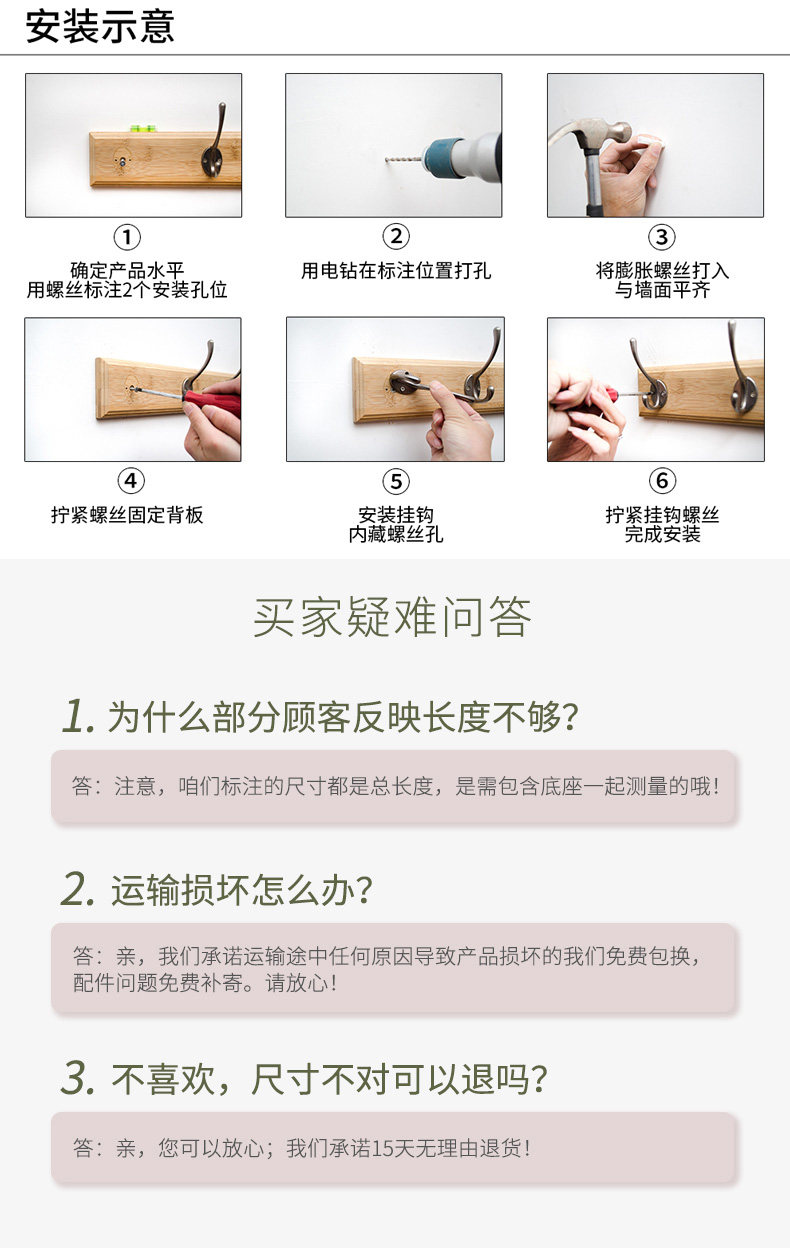 安装示意

①
确定产品水平
用螺丝标注2个安装孔位

②
用电钻在标注位置打孔

③
将膨胀螺丝打入
与墙面平齐

④
拧紧螺丝固定背板

⑤
安装挂钩
内藏螺丝孔

⑥
拧紧挂钩螺丝
完成安装

买家疑难问答

1. 为什么部分顾客反映长度不够?

答：注意，咱们标注的尺寸都是总长度，是需包含底座一起测量的哦！

2. 运输损坏怎么办?

答：亲，我们承诺运输途中任何原因导致产品损坏的我们免费包换，配件问题免费补寄。请放心！

3. 不喜欢，尺寸不对可以退吗?

答：亲，您可以放心；我们承诺15天无理由退货！