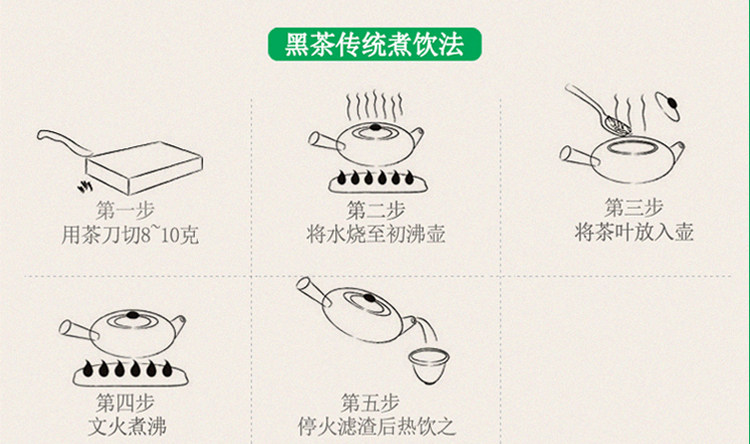 黑茶传统煮饮法

第一步
用茶刀切8~10克

第二步
将水烧至初沸壶

第三步
将茶叶放入壶

第四步
文火煮沸

第五步
停火滤渣后热饮之