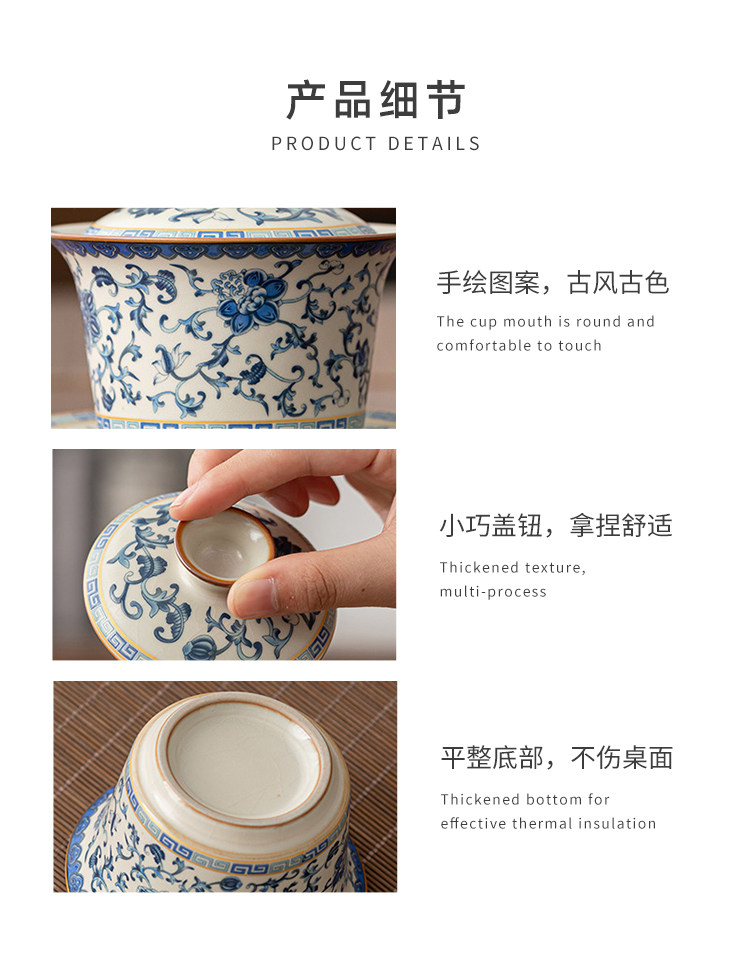 产品细节
PRODUCT DETAILS

手绘图案，古风古色
The cup mouth is round and comfortable to touch

小巧盖钮，拿捏舒适
Thickened texture, multi-process

平整底部，不伤桌面
Thickened bottom for effective thermal insulation