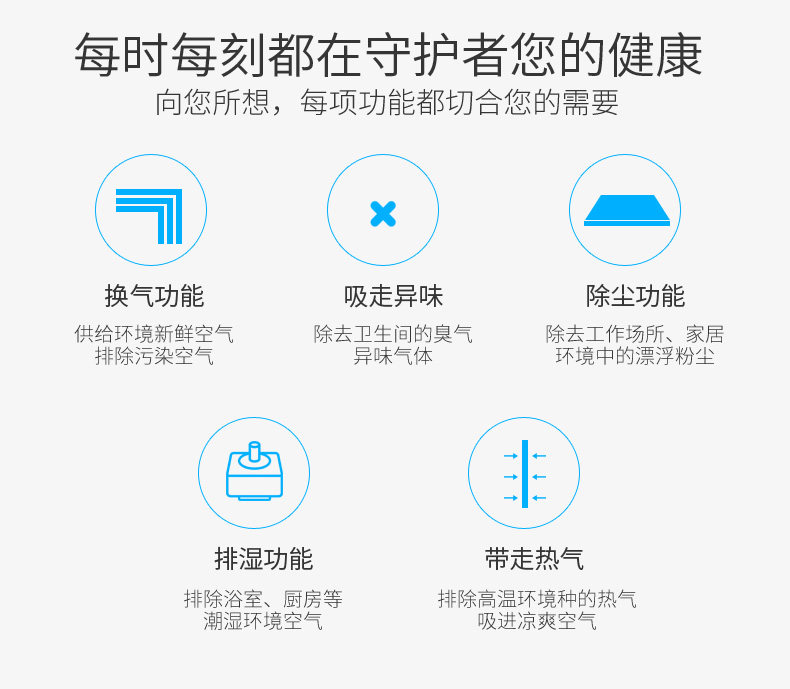 每时每刻都在守护者您的健康

向您所想，每项功能都切合您的需要

换气功能

供给环境新鲜空气
排除污染空气

吸走异味

除去卫生间的臭气
异味气体

除尘功能

除去工作场所、家居
环境中的漂浮粉尘

排湿功能

排除浴室、厨房等
潮湿环境空气

带走热气

排除高温环境种的热气
吸进凉爽空气