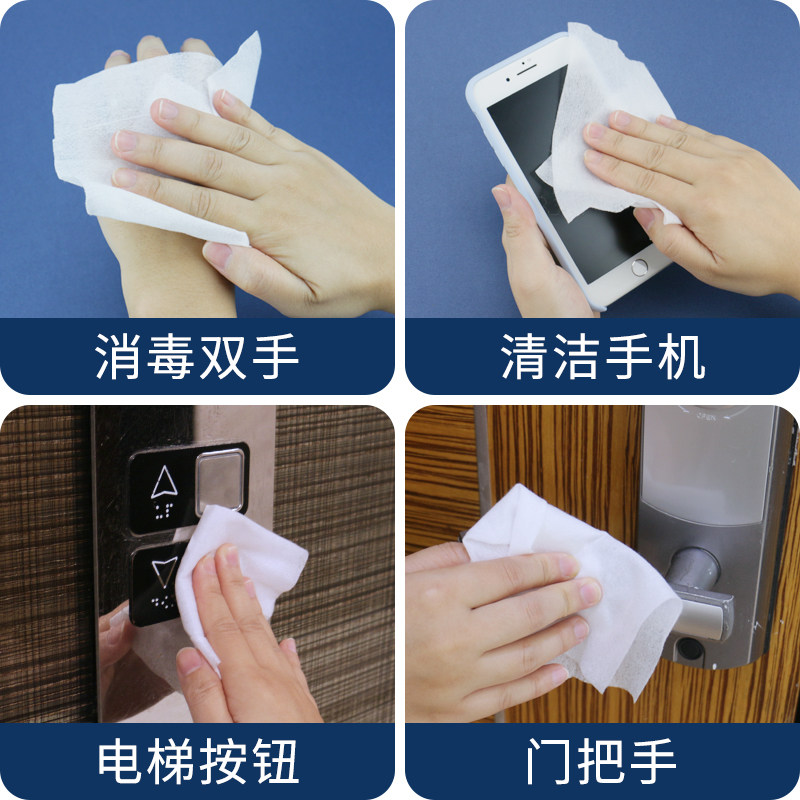 消毒双手

清洁手机

电梯按钮

门把手